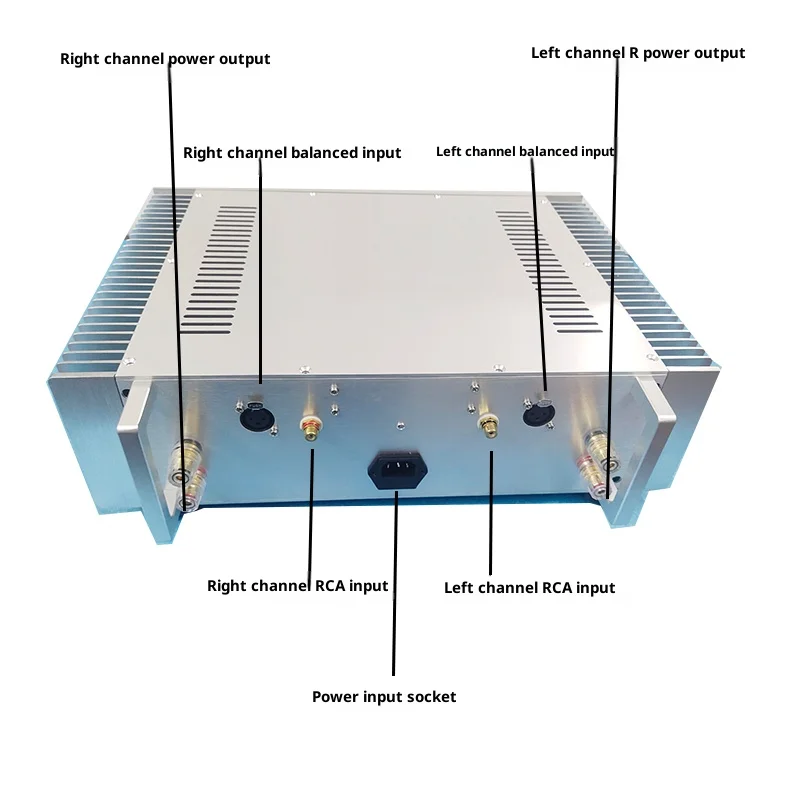 Right channel power output

Left channel R power output

Right channel balanced input

Left channel balanced input

Right channel RCA input

Left channel RCA input

Power input socket