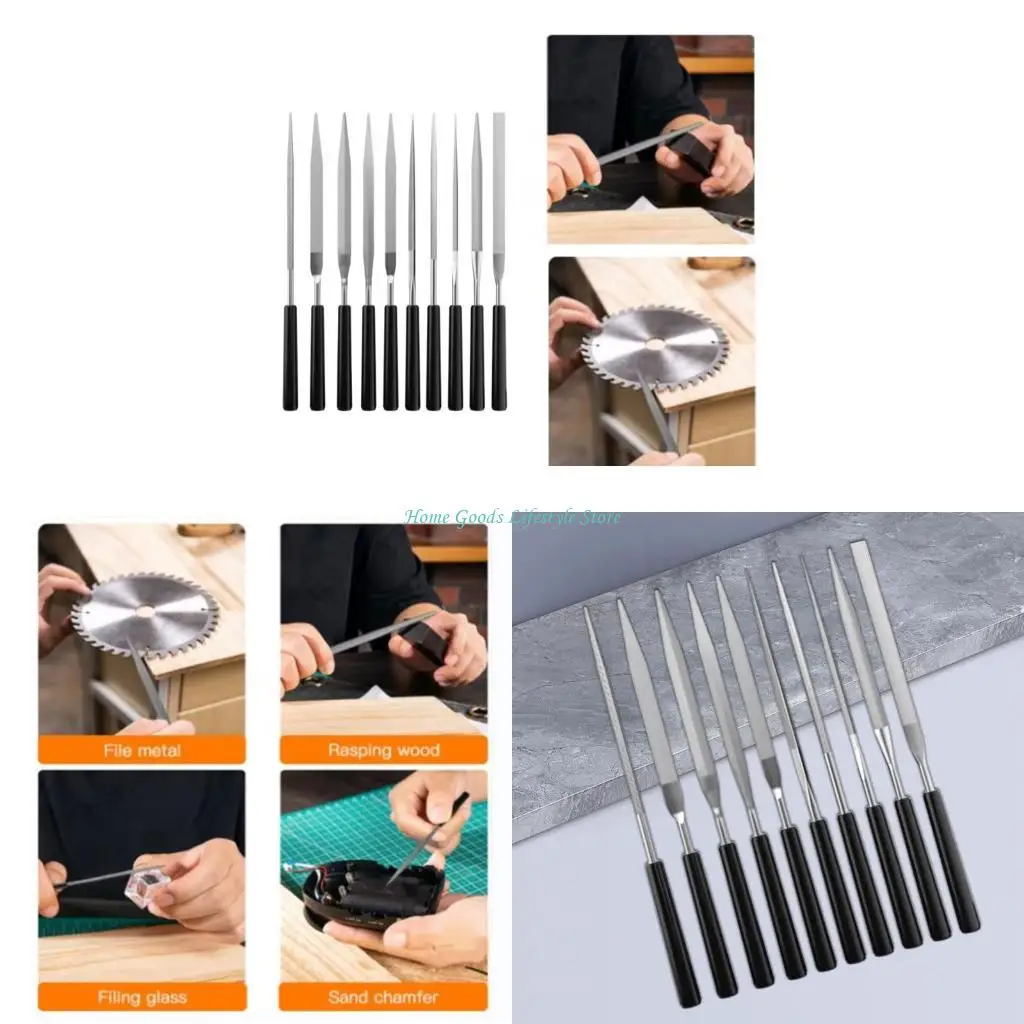 Home Goods Lifestyle Store

File metal

Rasping wood

Filing glass

Sand chamfer