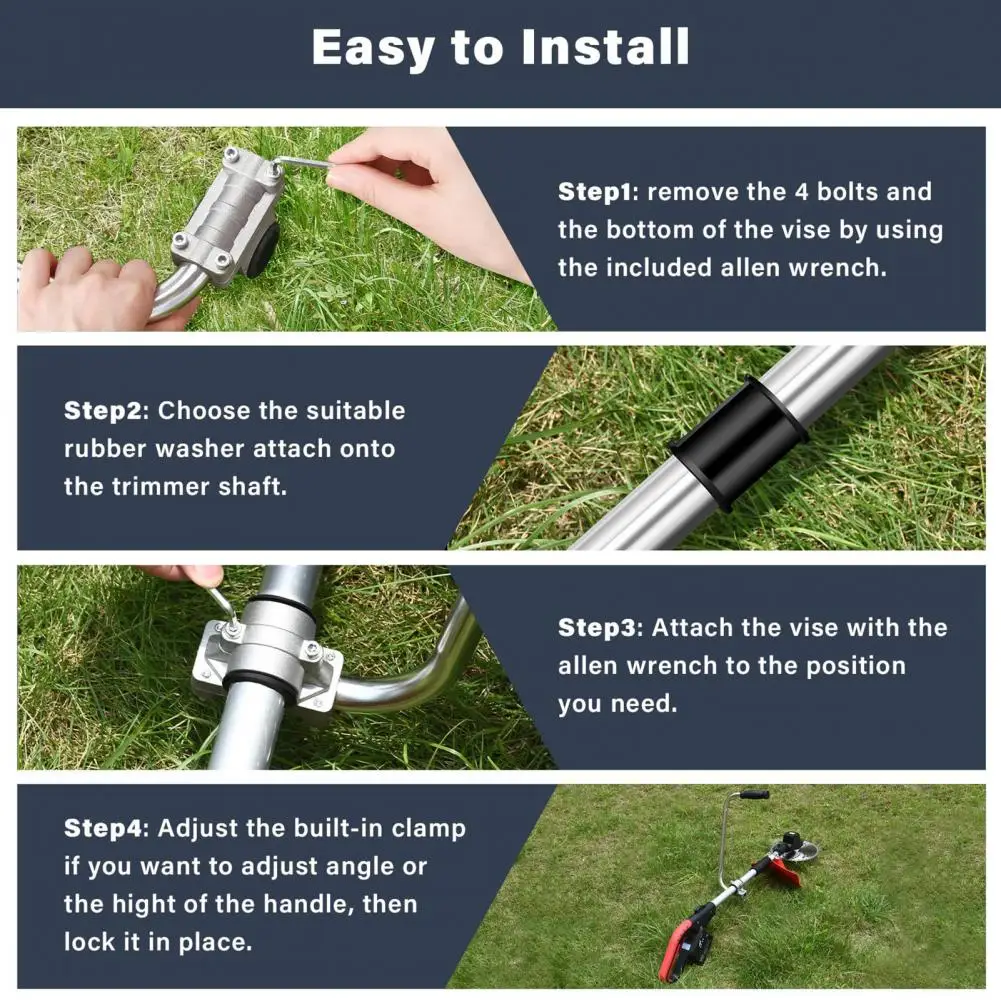 Easy to Install

Step1: remove the 4 bolts and the bottom of the vise by using the included allen wrench.

Step2: Choose the suitable rubber washer attach onto the trimmer shaft.

Step3: Attach the vise with the allen wrench to the position you need.

Step4: Adjust the built-in clamp if you want to adjust angle or the hight of the handle, then lock it in place.