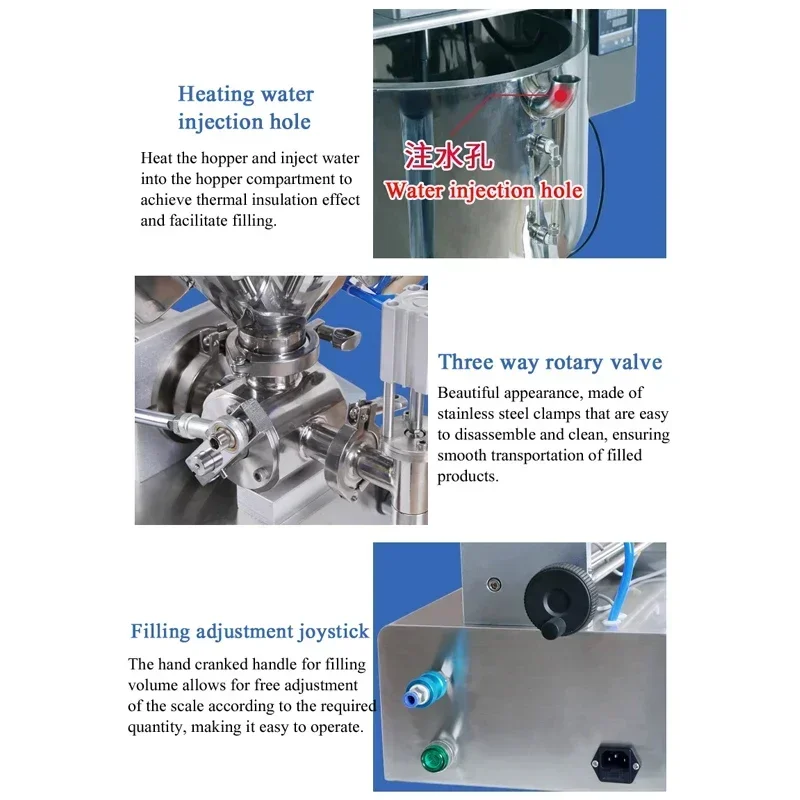 Heating water injection hole

Heat the hopper and inject water into the hopper compartment to achieve thermal insulation effect and facilitate filling.

注水孔
Water injection hole

Three way rotary valve

Beautiful appearance, made of stainless steel clamps that are easy to disassemble and clean, ensuring smooth transportation of filled products.

Filling adjustment joystick

The hand cranked handle for filling volume allows for free adjustment of the scale according to the required quantity, making it easy to operate.