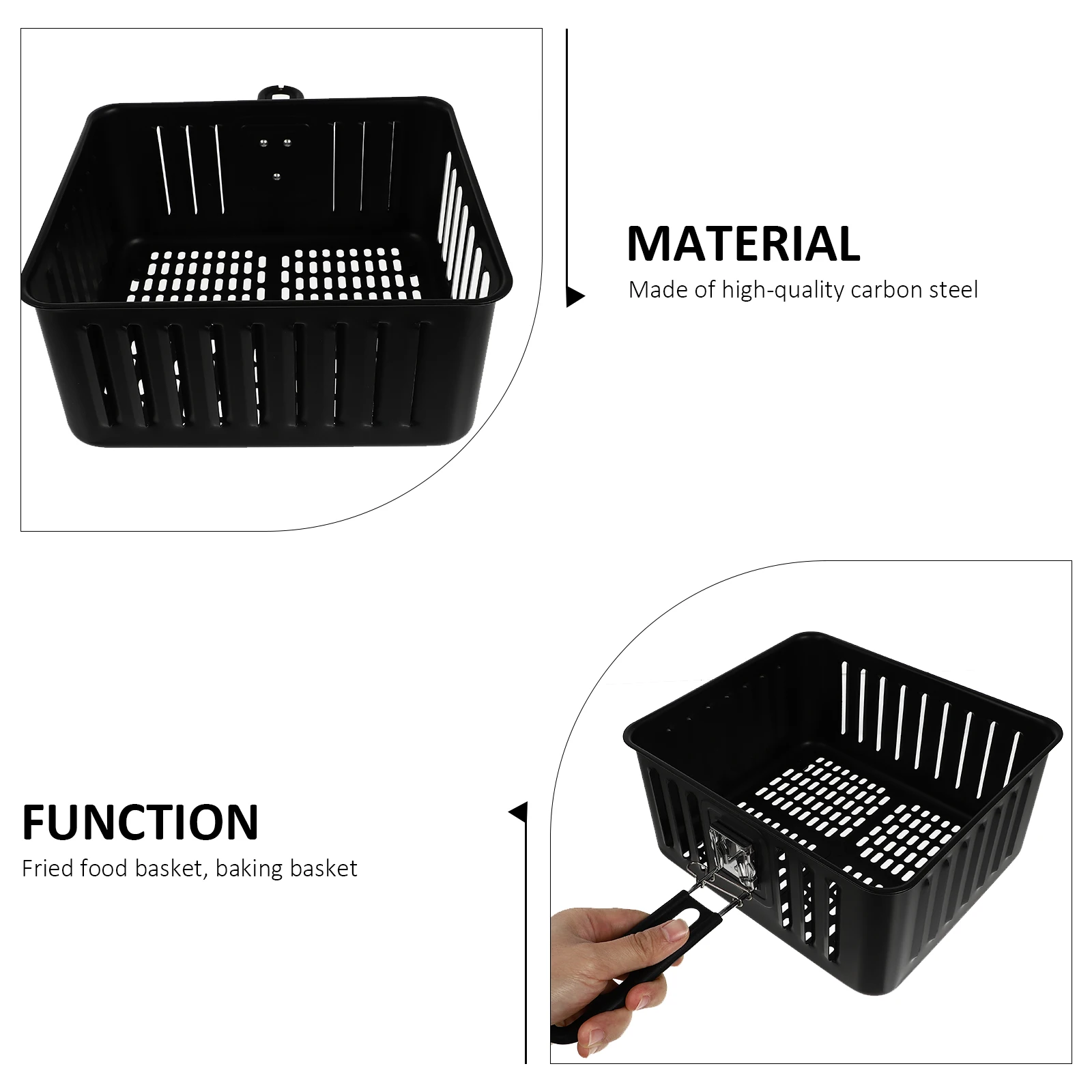 MATERIAL

Made of high-quality carbon steel

FUNCTION

Fried food basket, baking basket