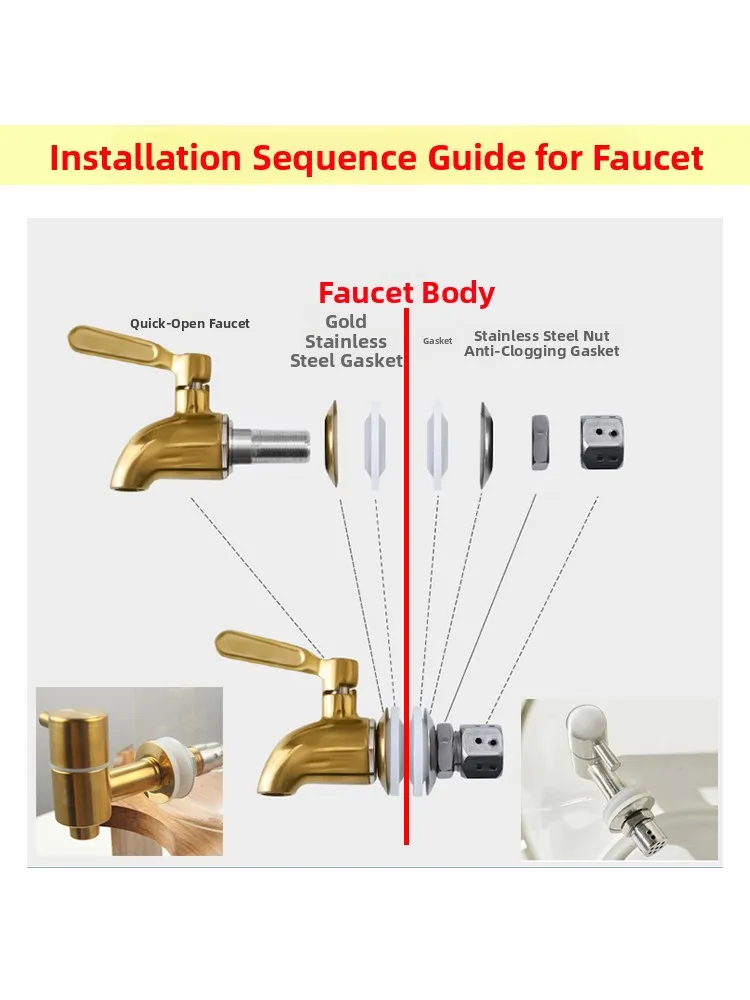 Installation Sequence Guide for Faucet

Faucet Body

Quick-Open Faucet

Gold Stainless Steel Gasket

Gasket

Stainless Steel Nut
Anti-Clogging Gasket