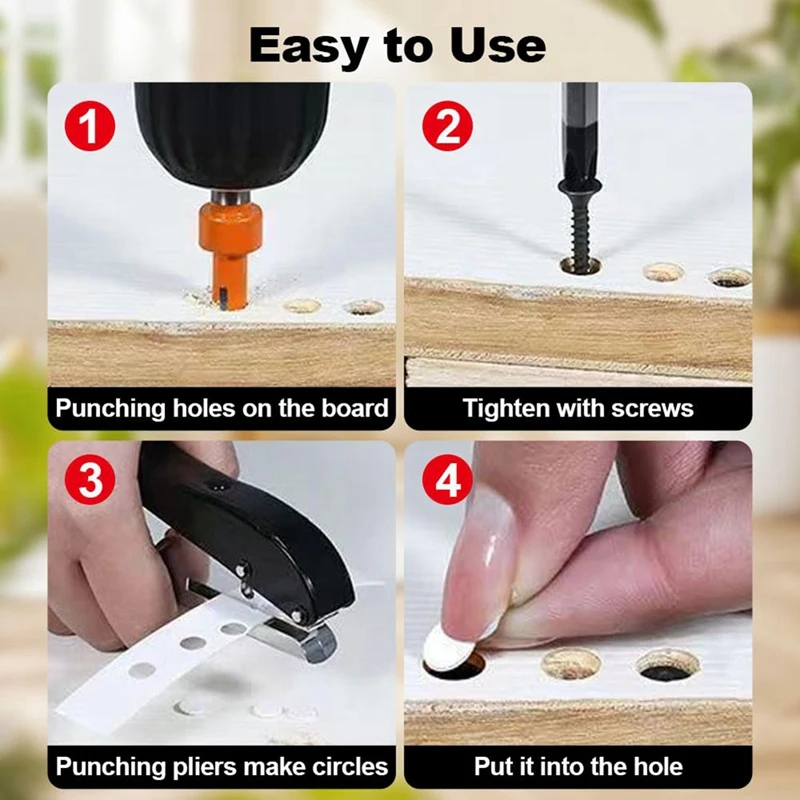 Easy to Use

1
Punching holes on the board

2
Tighten with screws

3
Punching pliers make circles

4
Put it into the hole