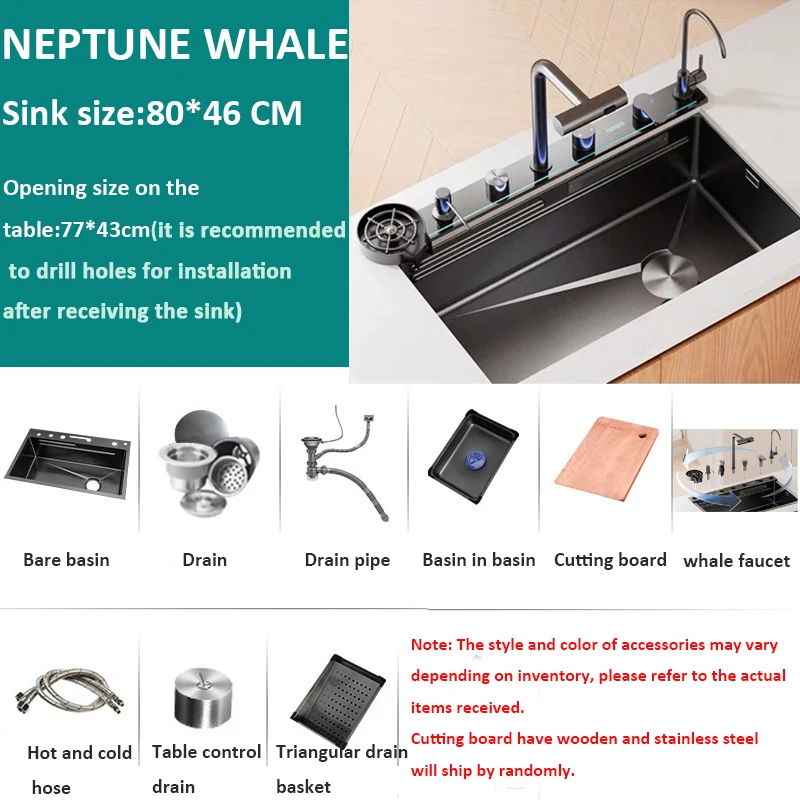 NEPTUNE WHALE

Sink size:80*46 CM

Opening size on the table:77*43cm(it is recommended to drill holes for installation after receiving the sink)

Bare basin

Drain

Drain pipe

Basin in basin

Cutting board

whale faucet

Hot and cold hose

Table control drain

Triangular drain basket

Note: The style and color of accessories may vary depending on inventory, please refer to the actual items received.
Cutting board have wooden and stainless steel will ship by randomly.