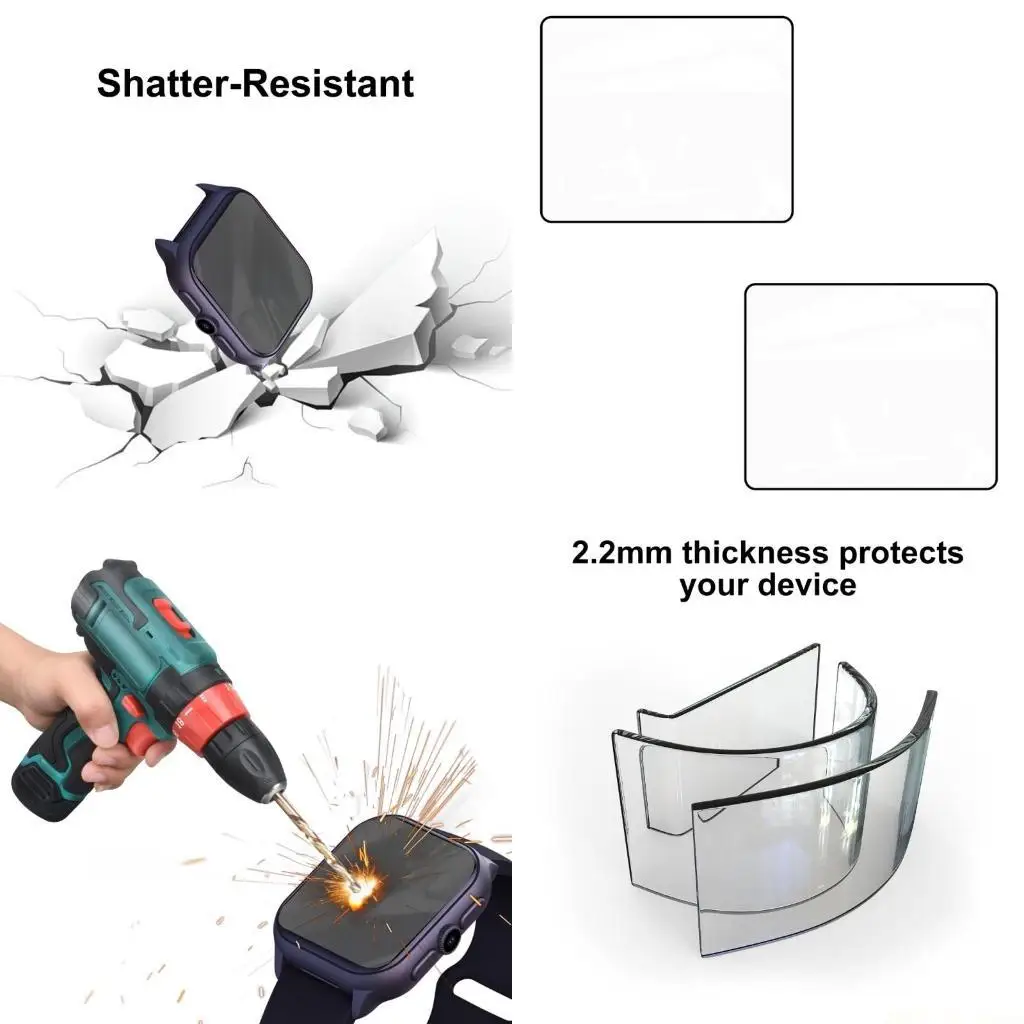 Shatter-Resistant

2.2mm thickness protects your device