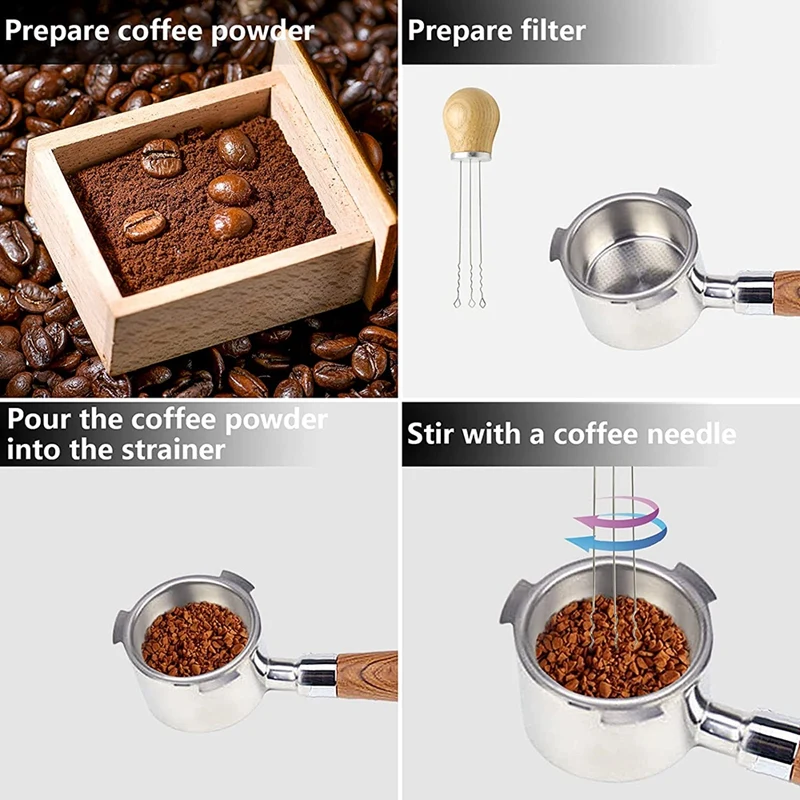 Prepare coffee powder

Prepare filter

Pour the coffee powder into the strainer

Stir with a coffee needle