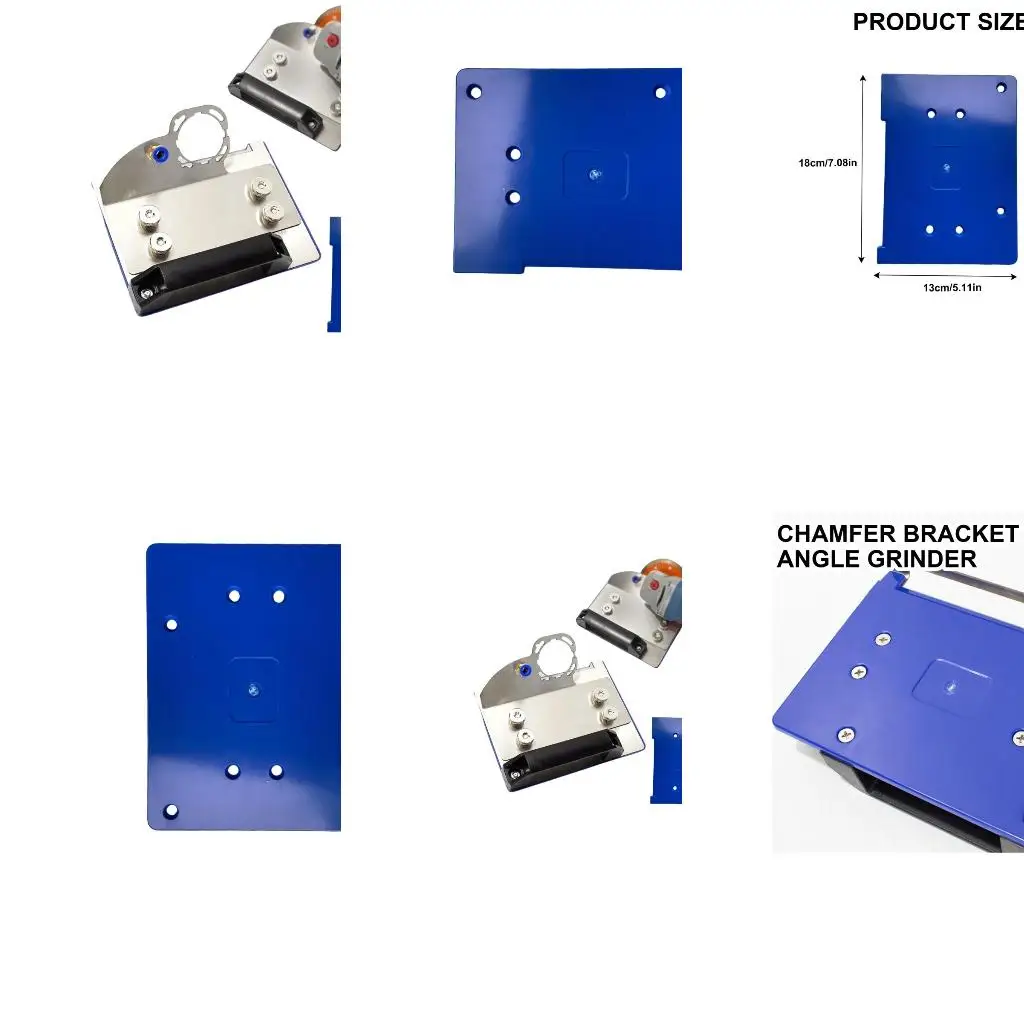 PRODUCT SIZE

18cm/7.08in

13cm/5.11in

CHAMFER BRACKET
ANGLE GRINDER