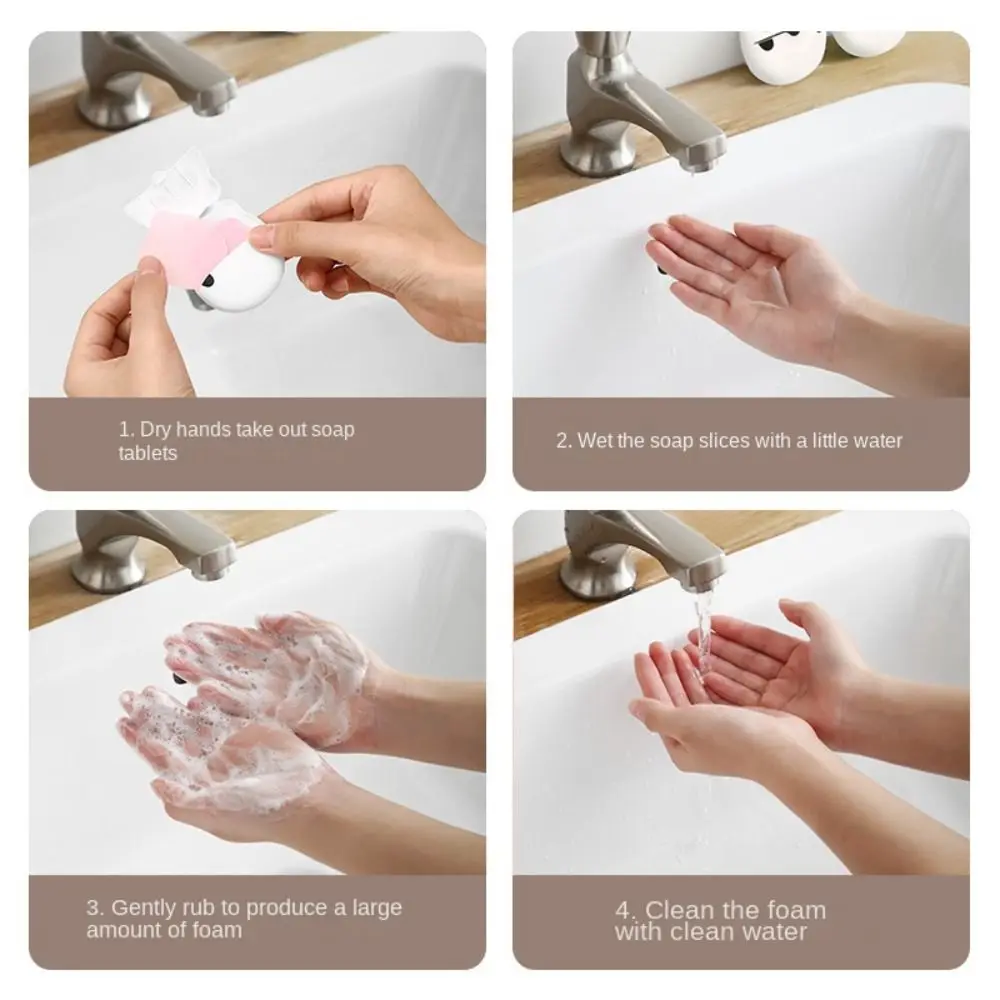 1. Dry hands take out soap tablets

2. Wet the soap slices with a little water

3. Gently rub to produce a large amount of foam

4. Clean the foam with clean water