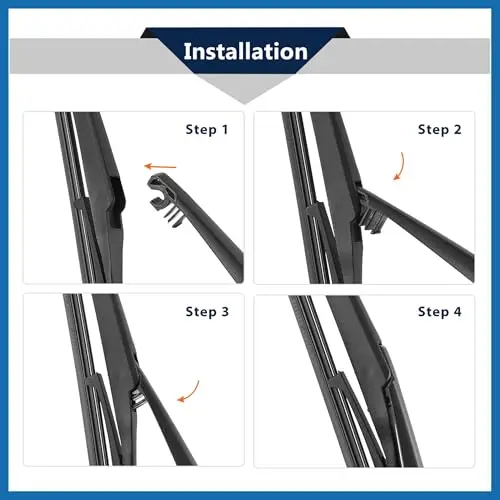 Installation

Step 1

Step 2

Step 3

Step 4