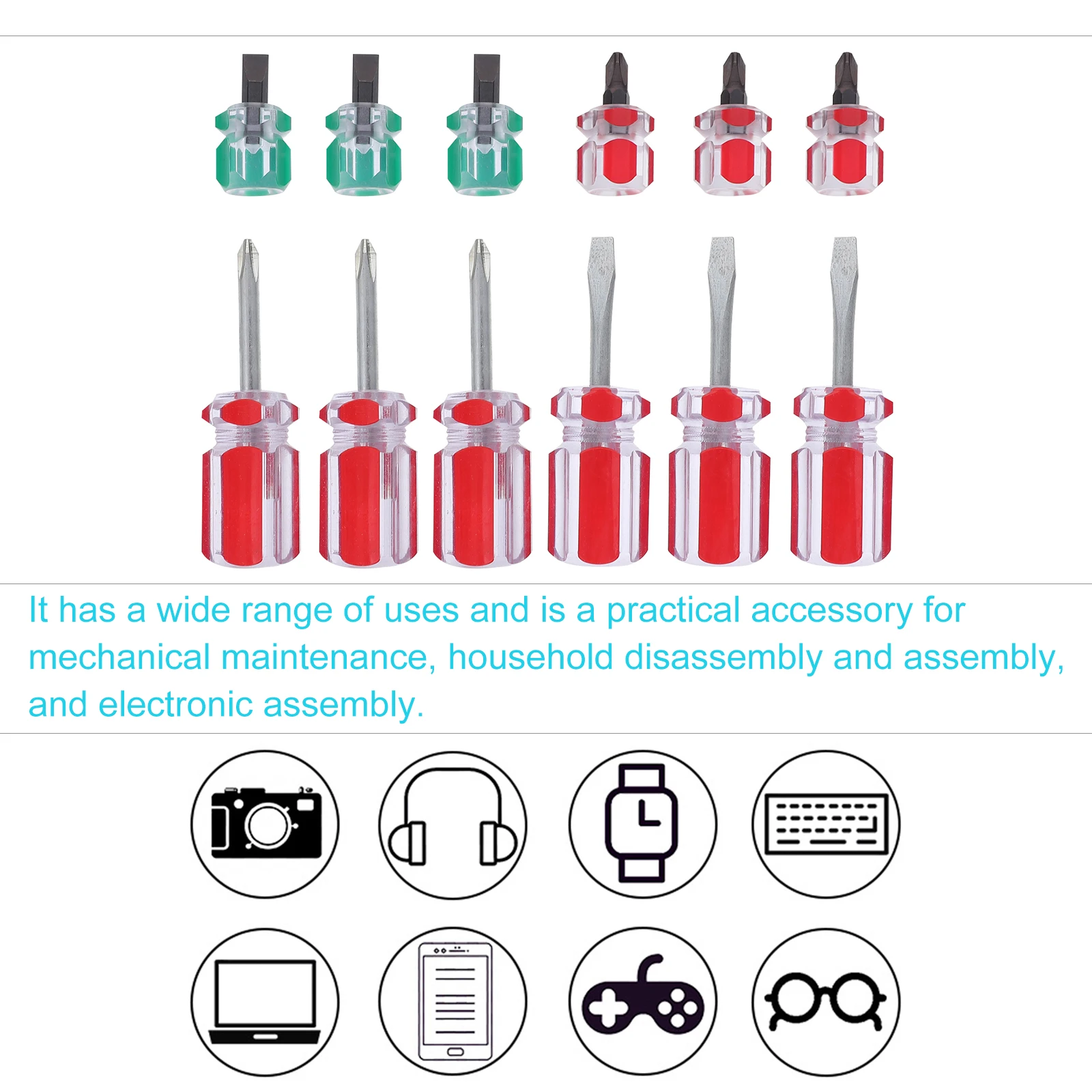 It has a wide range of uses and is a practical accessory for mechanical maintenance, household disassembly and assembly, and electronic assembly.