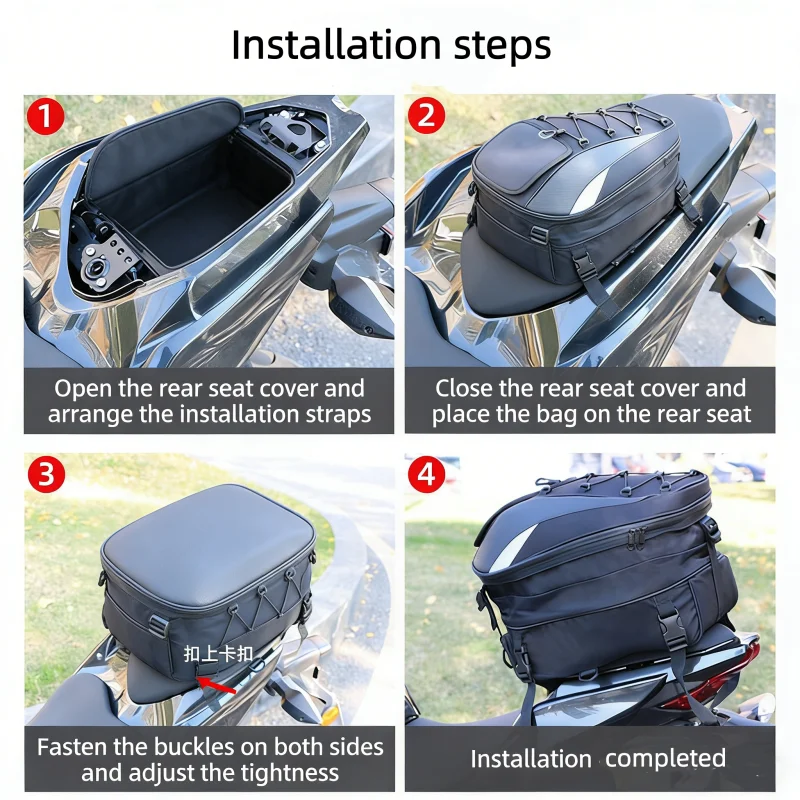 Installation steps

1

Open the rear seat cover and arrange the installation straps

2

Close the rear seat cover and place the bag on the rear seat

3

扣上卡扣

Fasten the buckles on both sides and adjust the tightness

4

Installation completed