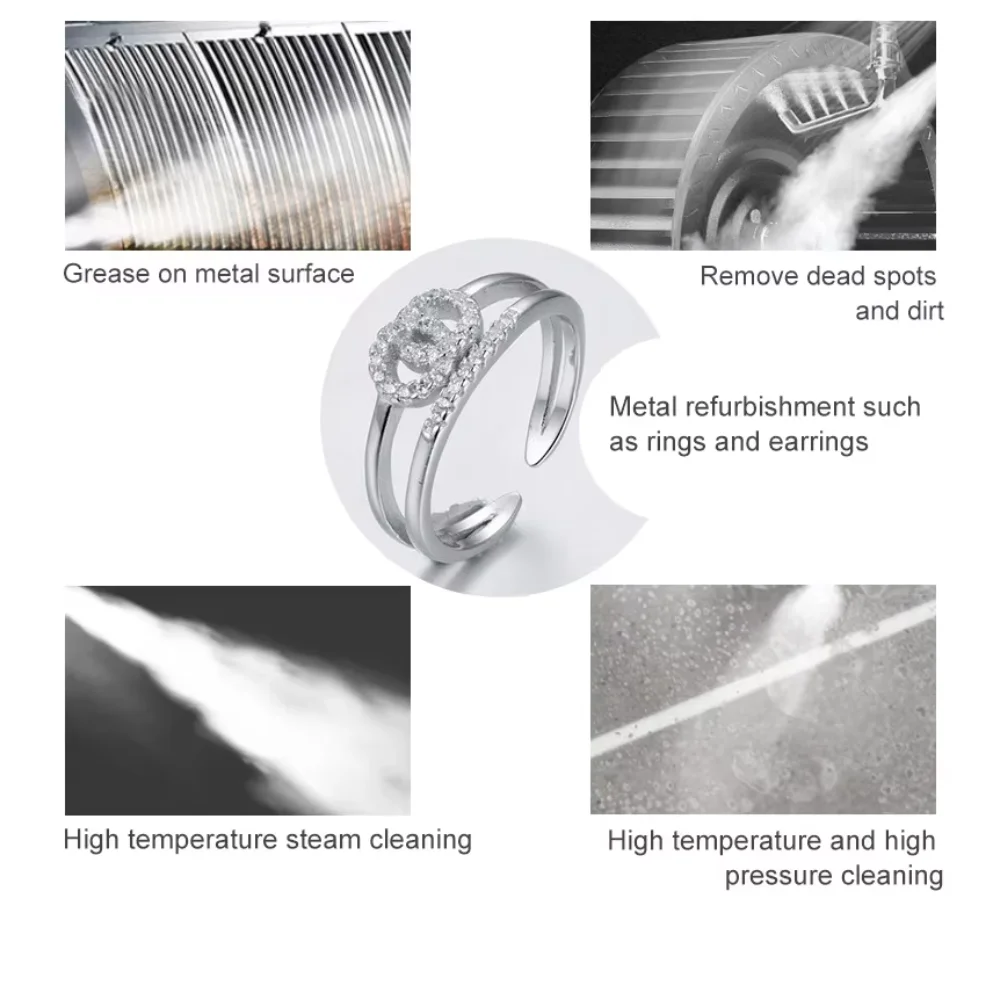 Grease on metal surface

Remove dead spots and dirt

Metal refurbishment such as rings and earrings

High temperature steam cleaning

High temperature and high pressure cleaning