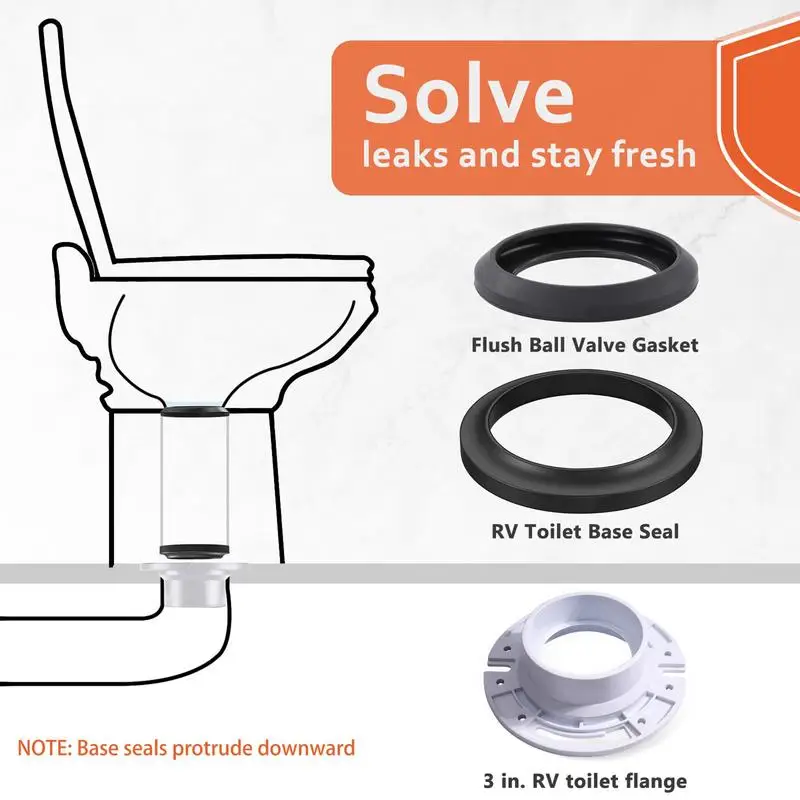 Solve
leaks and stay fresh

Flush Ball Valve Gasket

RV Toilet Base Seal

NOTE: Base seals protrude downward

3 in. RV toilet flange