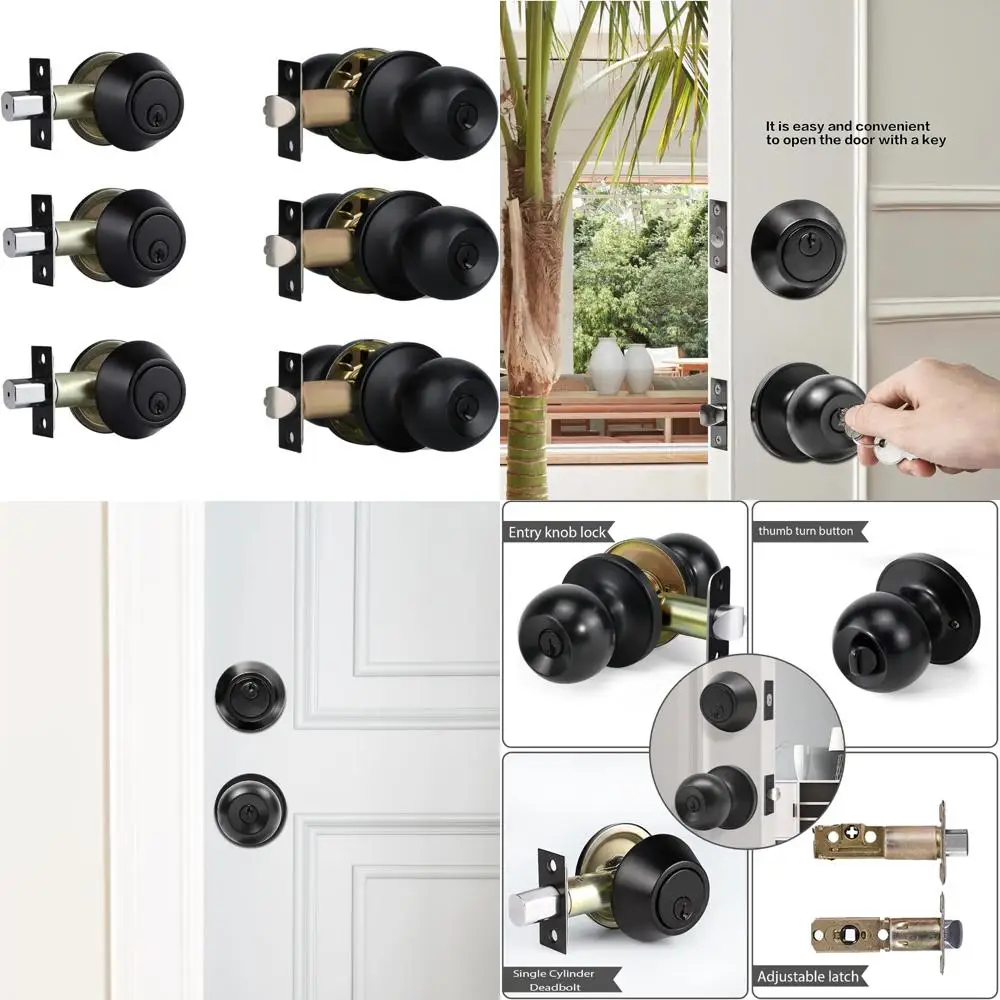 It is easy and convenient to open the door with a key

Entry knob lock

thumb turn button

Single Cylinder Deadbolt

Adjustable latch