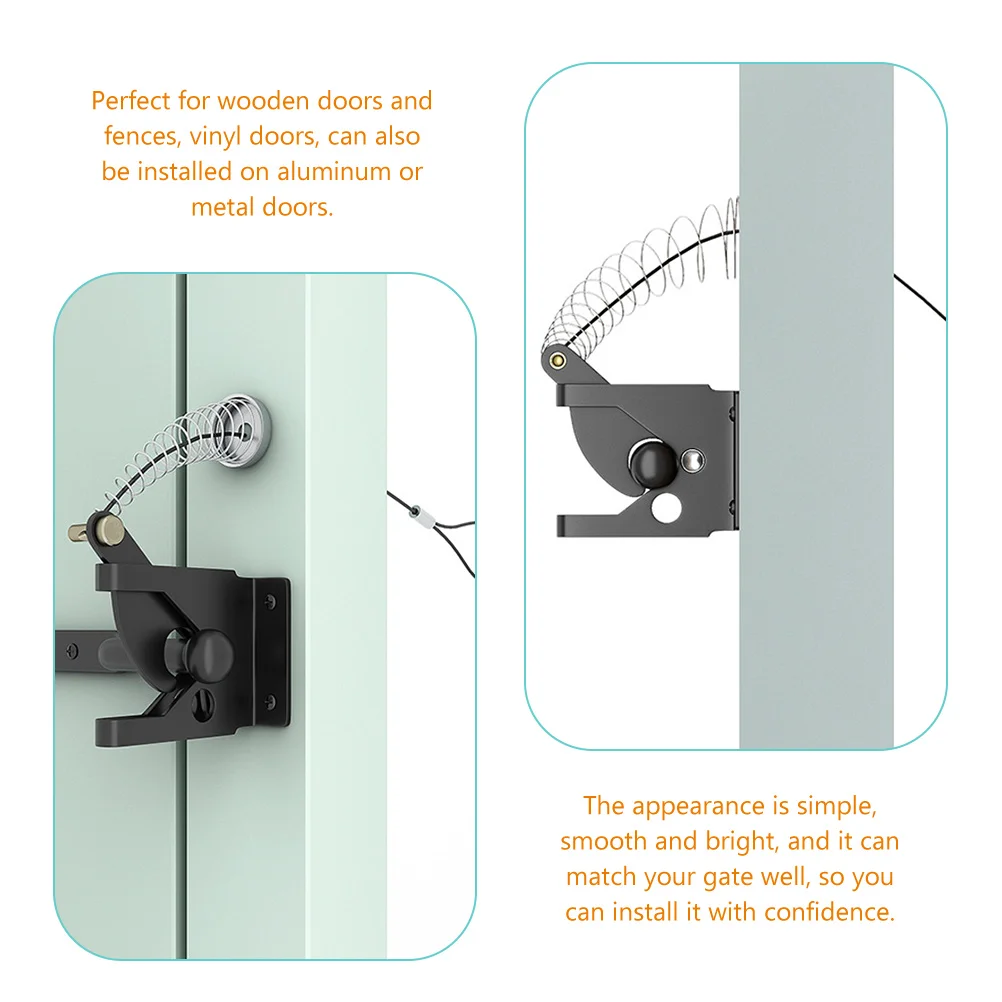 Perfect for wooden doors and fences, vinyl doors, can also be installed on aluminum or metal doors.

The appearance is simple, smooth and bright, and it can match your gate well, so you can install it with confidence.