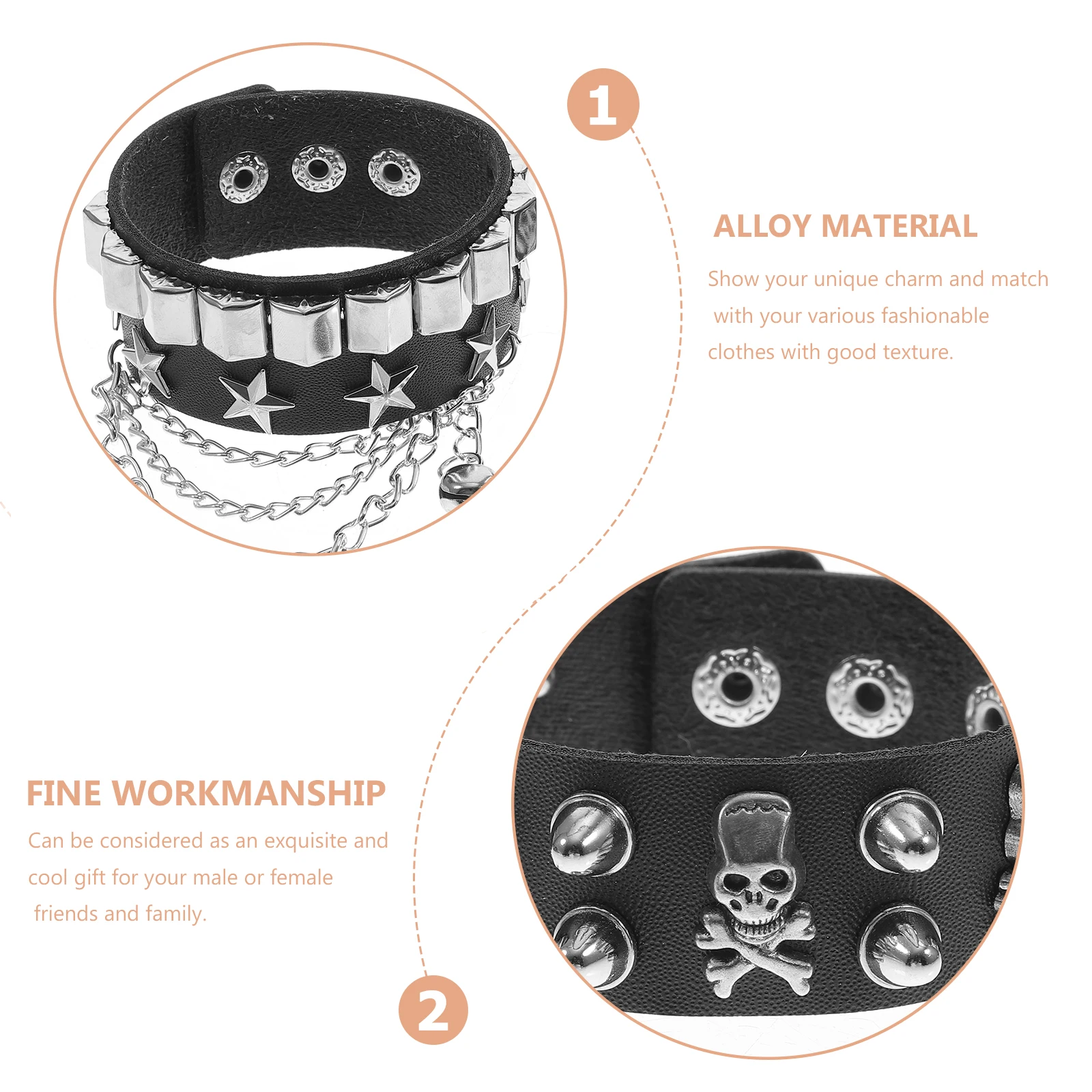 1

ALLOY MATERIAL

Show your unique charm and match with your various fashionable clothes with good texture.

FINE WORKMANSHIP

Can be considered as an exquisite and cool gift for your male or female friends and family.

2