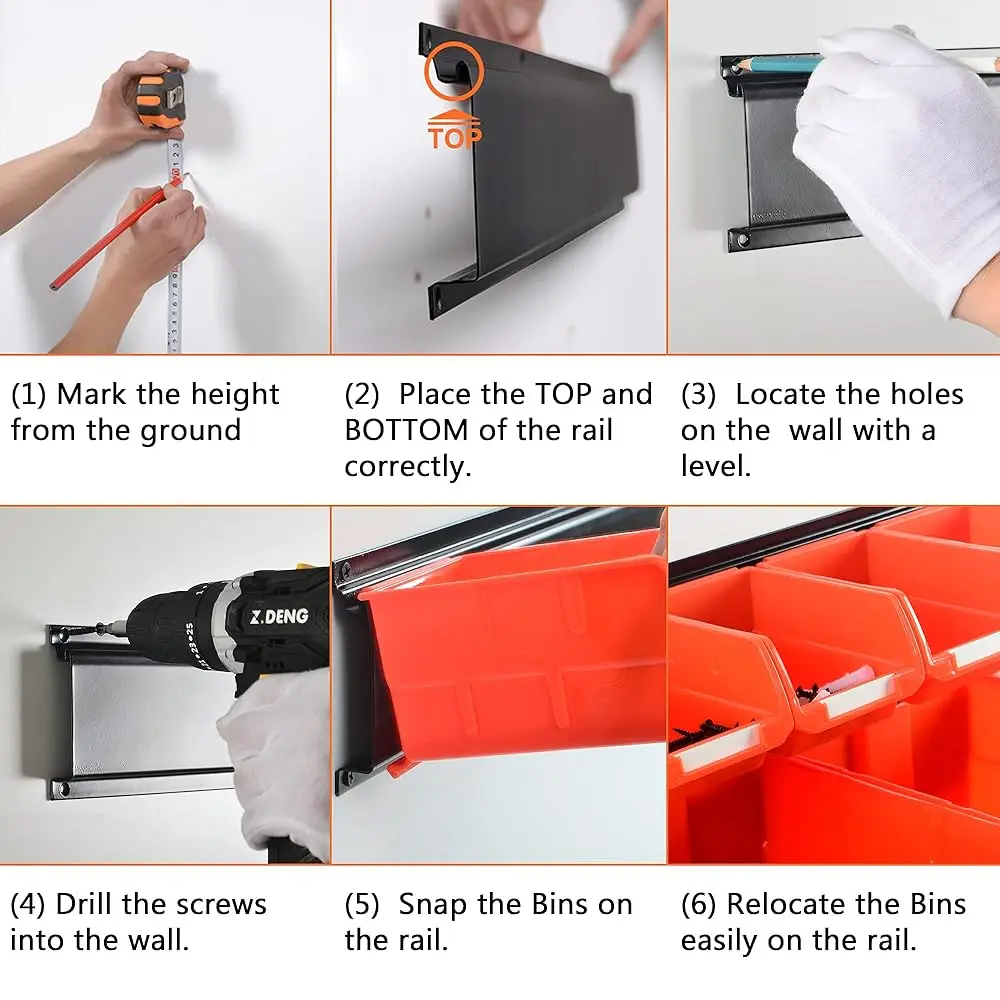 TOP

(1) Mark the height from the ground

(2) Place the TOP and BOTTOM of the rail correctly.

(3) Locate the holes on the wall with a level.

Z.DENG

(4) Drill the screws into the wall.

(5) Snap the Bins on the rail.

(6) Relocate the Bins easily on the rail.