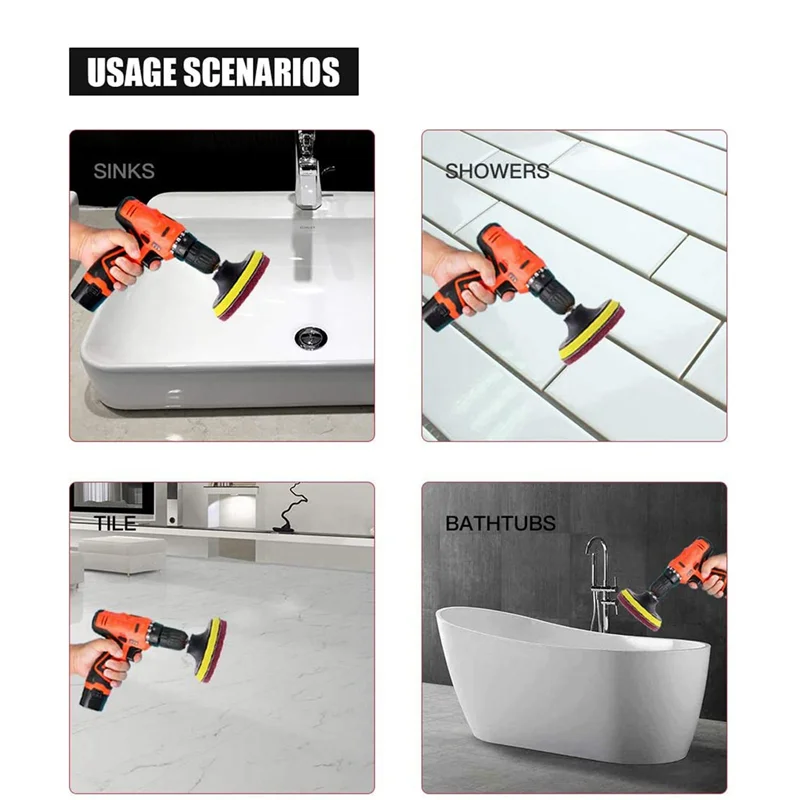 USAGE SCENARIOS

SINKS

SHOWERS

TILE

BATHTUBS