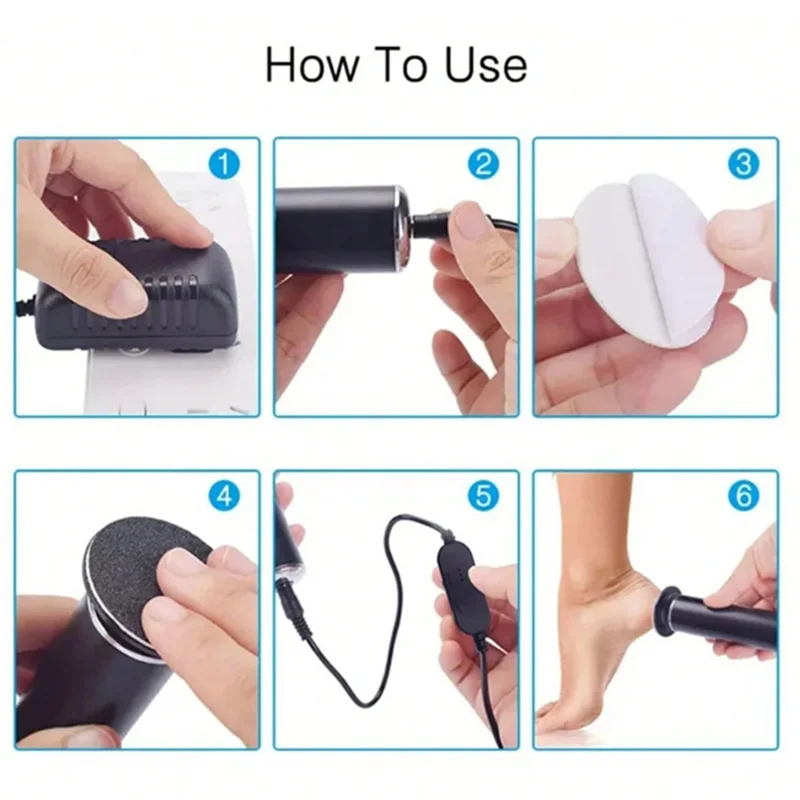 How To Use

1

2

3

4

5

6