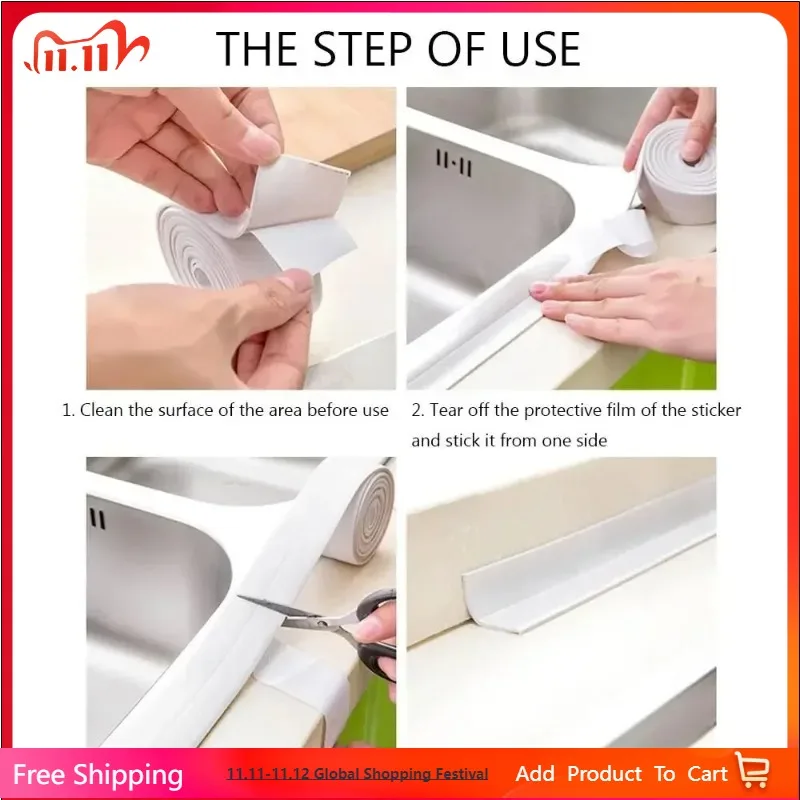 11.11

THE STEP OF USE

11·11

1. Clean the surface of the area before use

2. Tear off the protective film of the sticker and stick it from one side

11

Free Shipping

11.11-11.12 Global Shopping Festival

Add Product To Cart