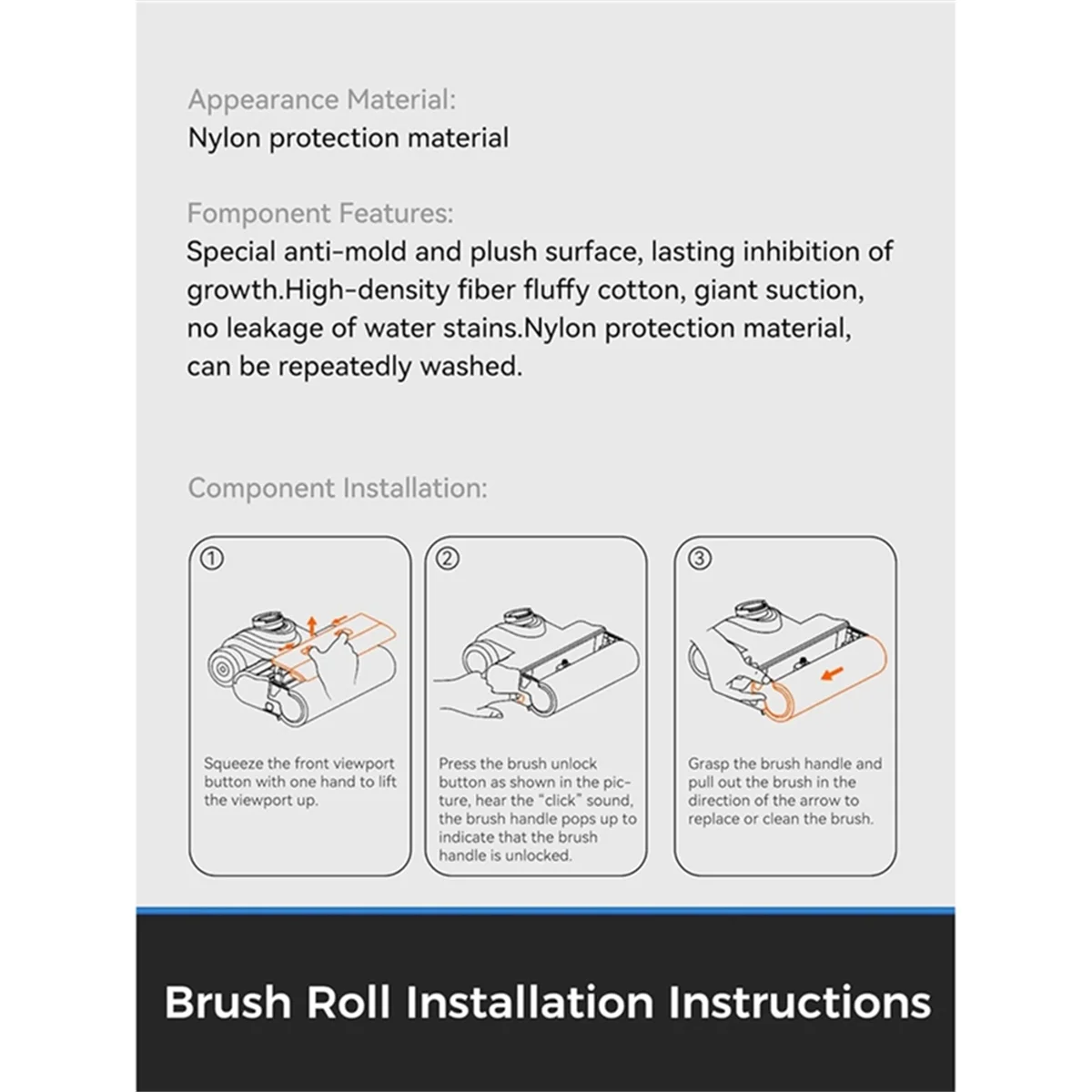 Appearance Material:
Nylon protection material

Fomponent Features:
Special anti-mold and plush surface, lasting inhibition of growth.High-density fiber fluffy cotton, giant suction, no leakage of water stains.Nylon protection material, can be repeatedly washed.

Component Installation:

①
Squeeze the front viewport button with one hand to lift the viewport up.

②
Press the brush unlock button as shown in the picture, hear the "click" sound, the brush handle pops up to indicate that the brush handle is unlocked.

③
Grasp the brush handle and pull out the brush in the direction of the arrow to replace or clean the brush.

Brush Roll Installation Instructions