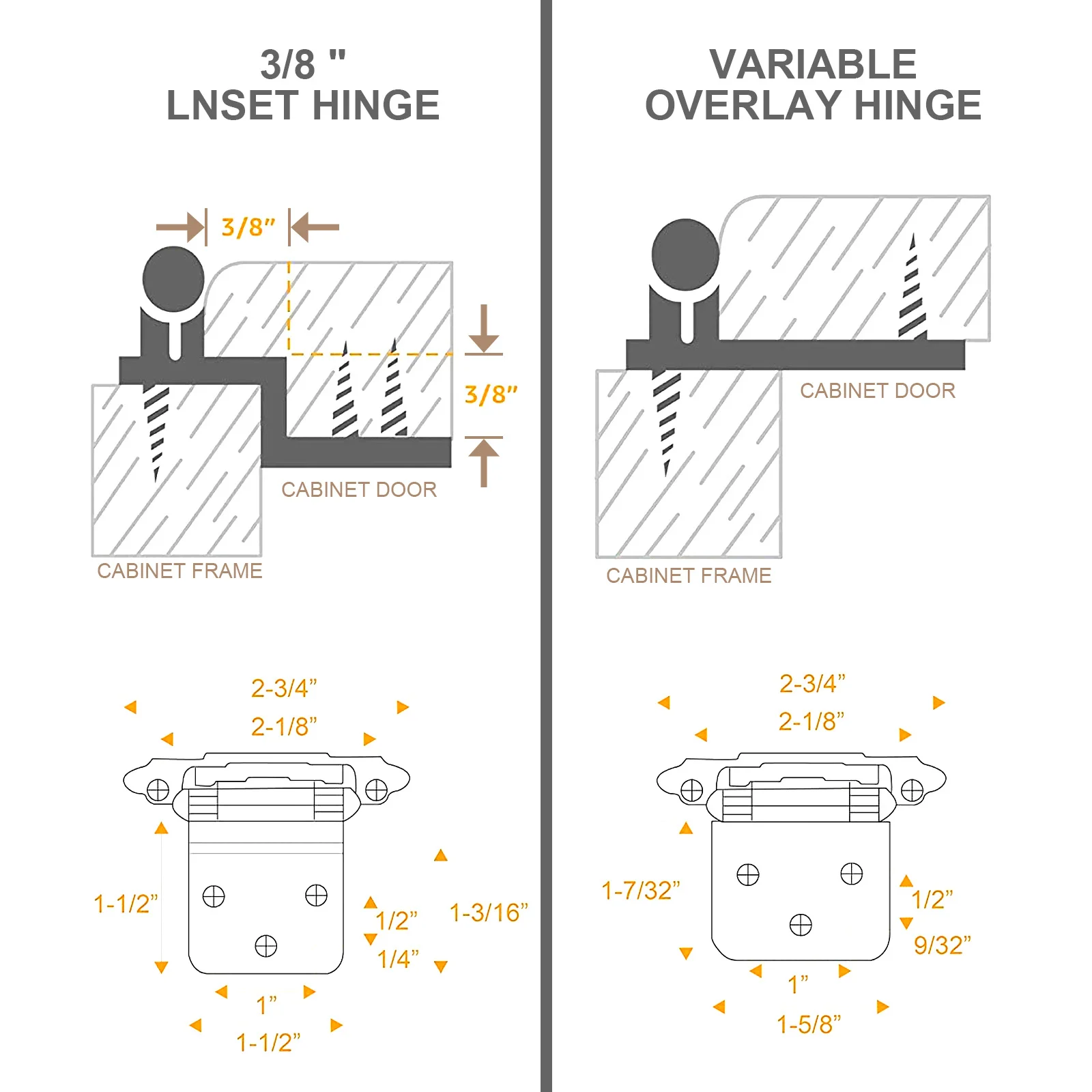 3/8 "
LNSET HINGE

3/8"

3/8"

CABINET DOOR

CABINET FRAME

2-3/4"

2-1/8"

1-1/2"

1/2"

1-3/16"

1/4"

1"

1-1/2"

VARIABLE
OVERLAY HINGE

CABINET DOOR

CABINET FRAME

2-3/4"

2-1/8"

1-7/32"

1/2"

9/32"

1"

1-5/8"