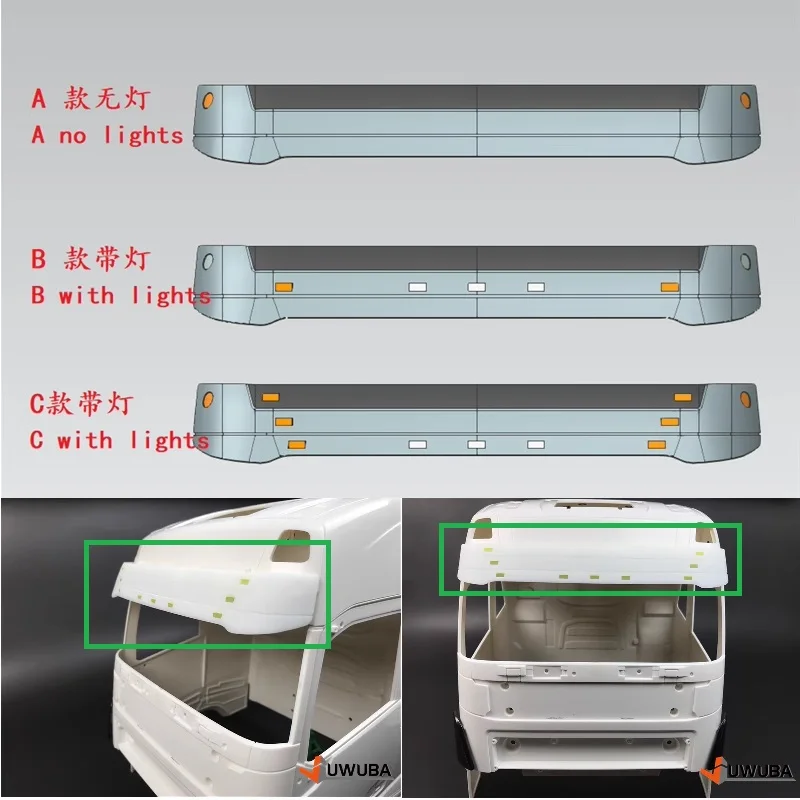 A 款无灯
A no lights

B 款带灯
B with lights

C款带灯
C with lights

UWUBA

UWUBA