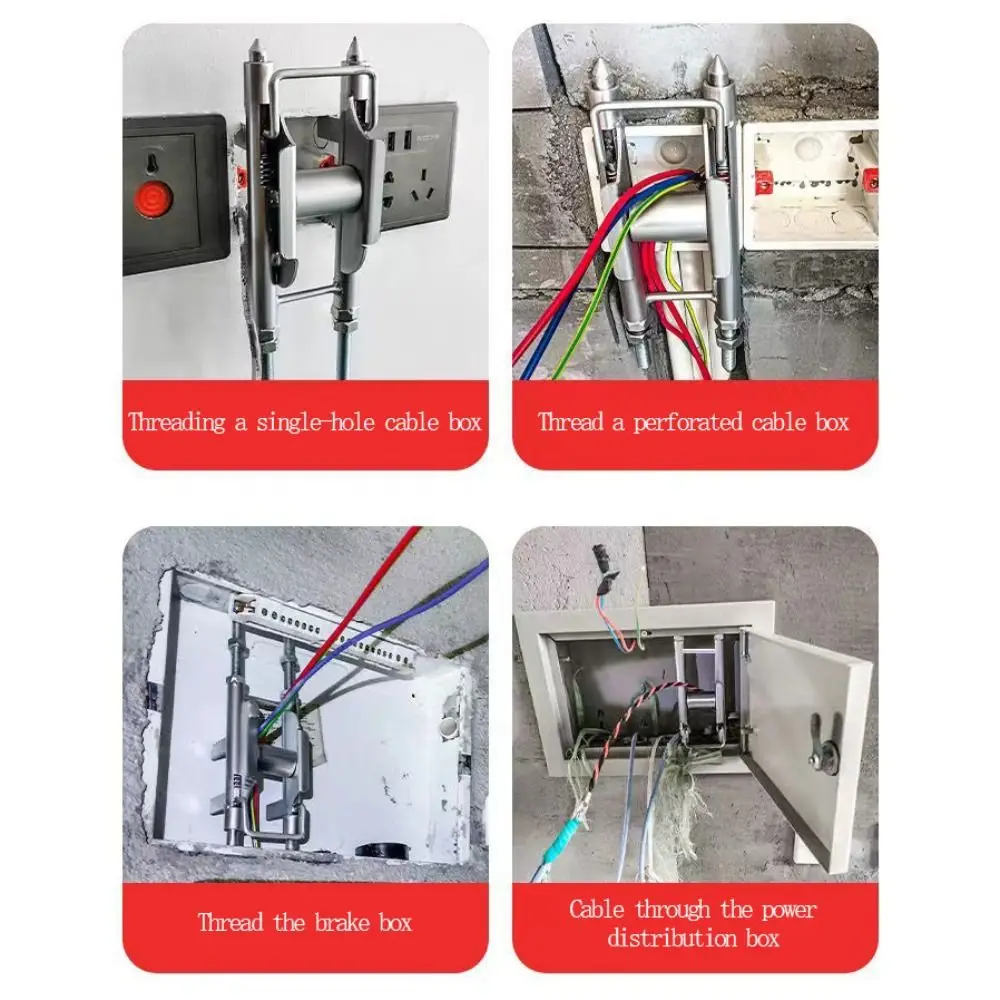 Threading a single-hole cable box

Thread a perforated cable box

Thread the brake box

Cable through the power distribution box