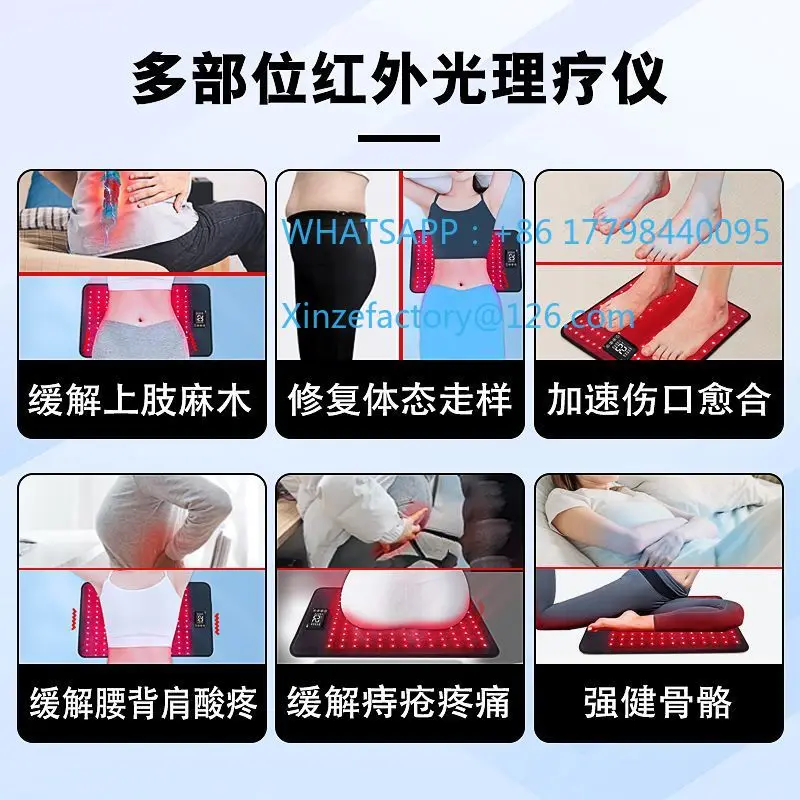 多部位红外光理疗仪

WHATSAPP：+86 17798440095

Xinzefactory@126.com

缓解上肢麻木

修复体态走样

加速伤口愈合

缓解腰背肩酸疼

缓解痔疮疼痛

强健骨骼