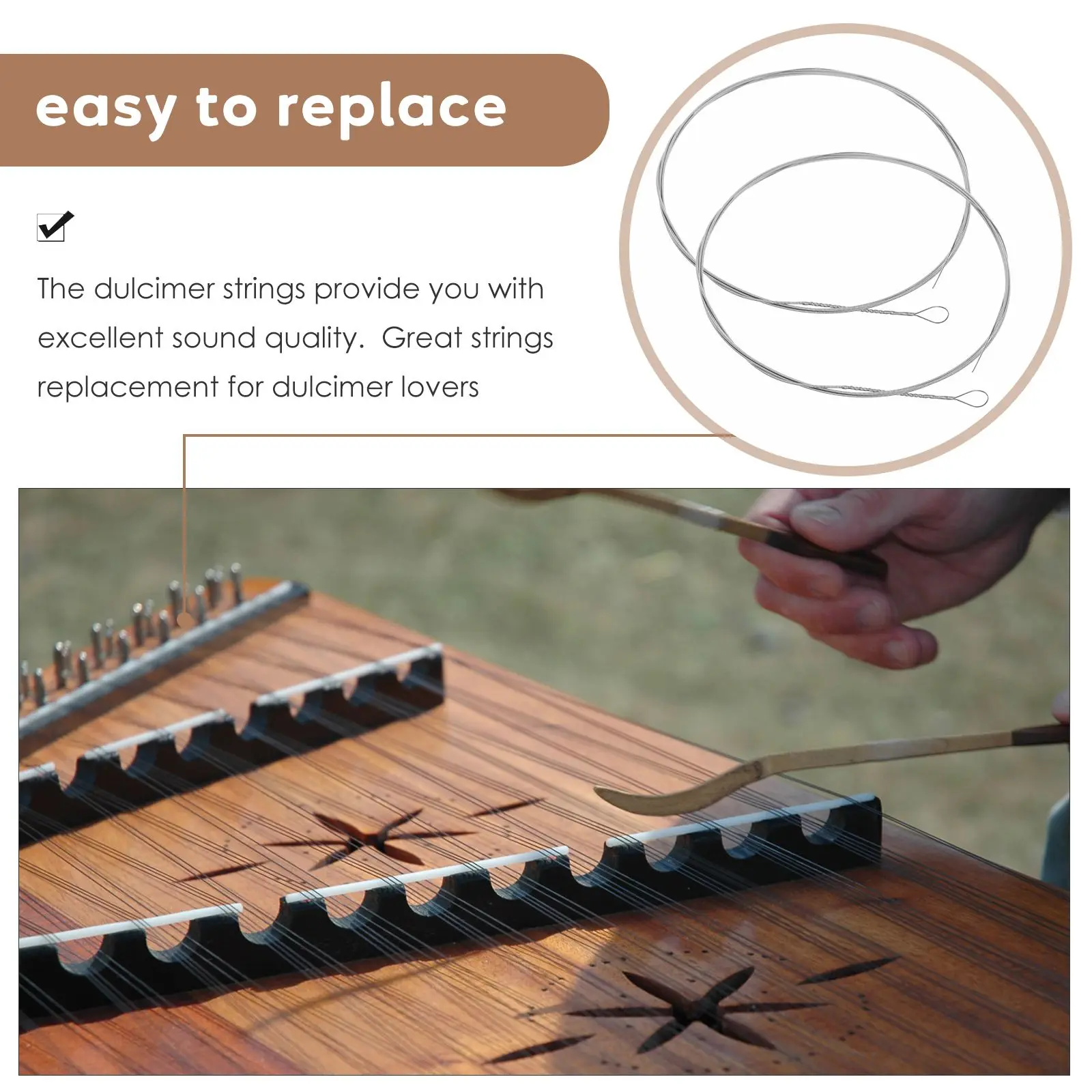 easy to replace

The dulcimer strings provide you with excellent sound quality.  Great strings replacement for dulcimer lovers