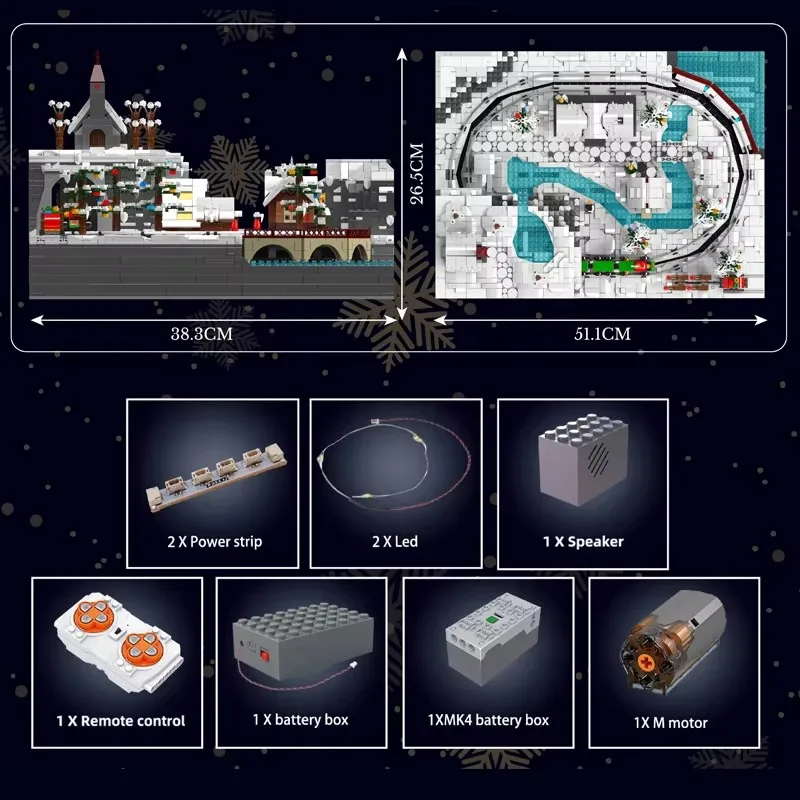 26.5CM

38.3CM

51.1CM

2 X Power strip

2 X Led

1 X Speaker

1 X Remote control

1 X battery box

1XMK4 battery box

1X M motor