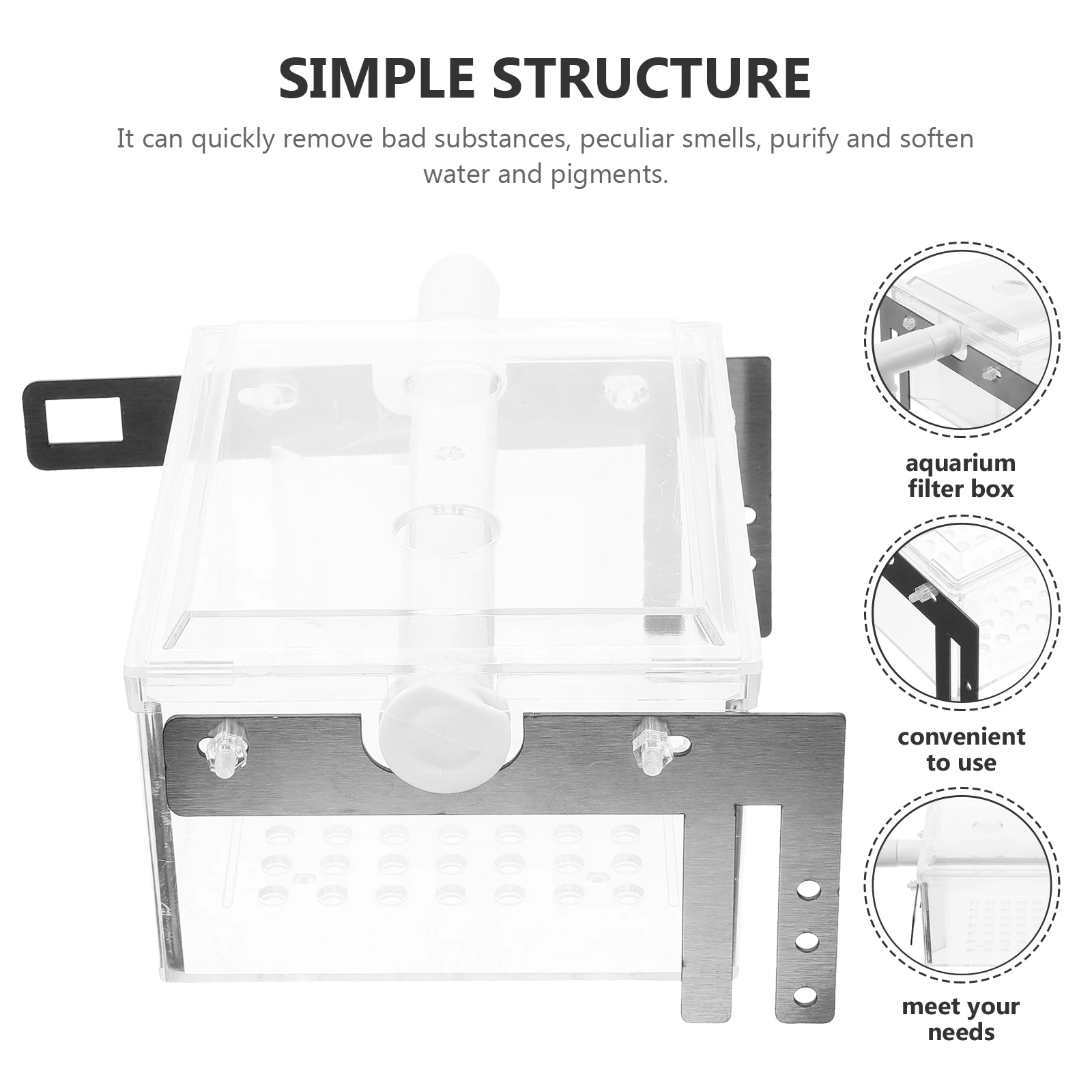 SIMPLE STRUCTURE

It can quickly remove bad substances, peculiar smells, purify and soften water and pigments.

aquarium filter box

convenient to use

meet your needs