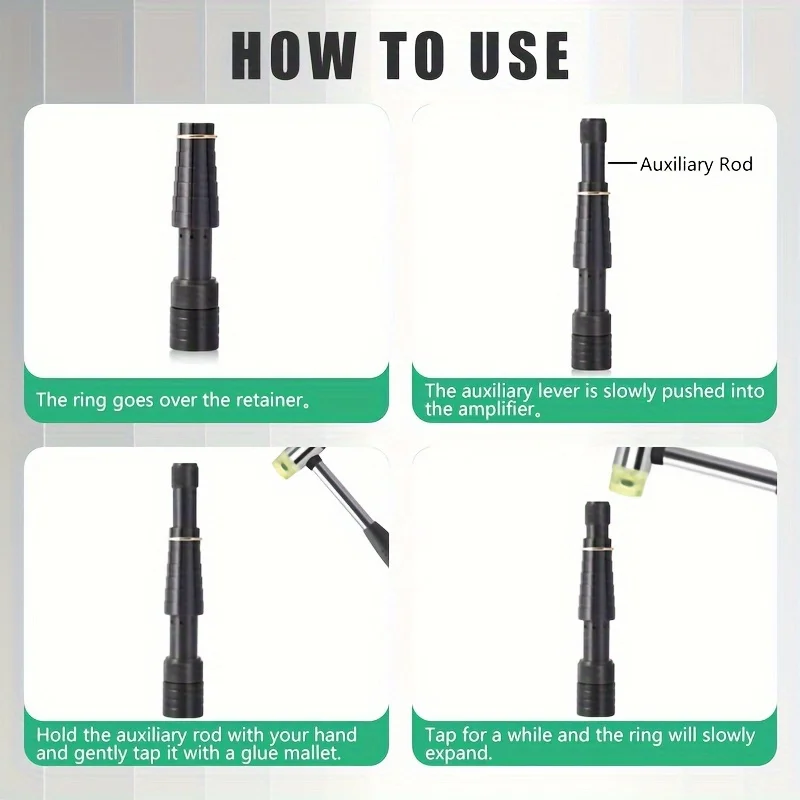 HOW TO USE

The ring goes over the retainer。

Auxiliary Rod

The auxiliary lever is slowly pushed into the amplifier。

Hold the auxiliary rod with your hand and gently tap it with a glue mallet.

Tap for a while and the ring will slowly expand.