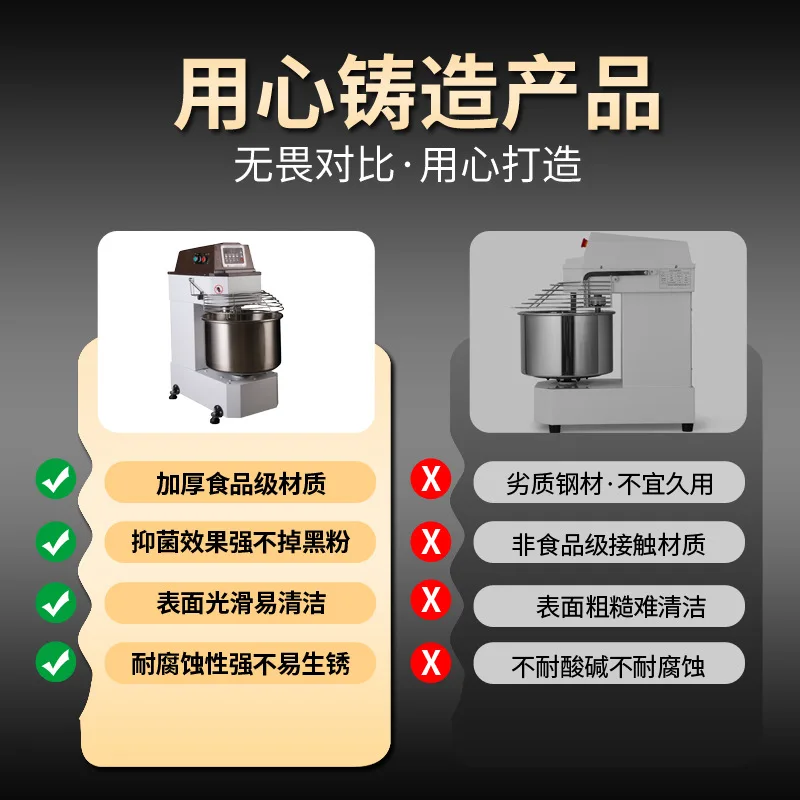 用心铸造产品
无畏对比·用心打造

加厚食品级材质
抑菌效果强不掉黑粉
表面光滑易清洁
耐腐蚀性强不易生锈

X 劣质钢材·不宜久用
X 非食品级接触材质
X 表面粗糙难清洁
X 不耐酸碱不耐腐蚀