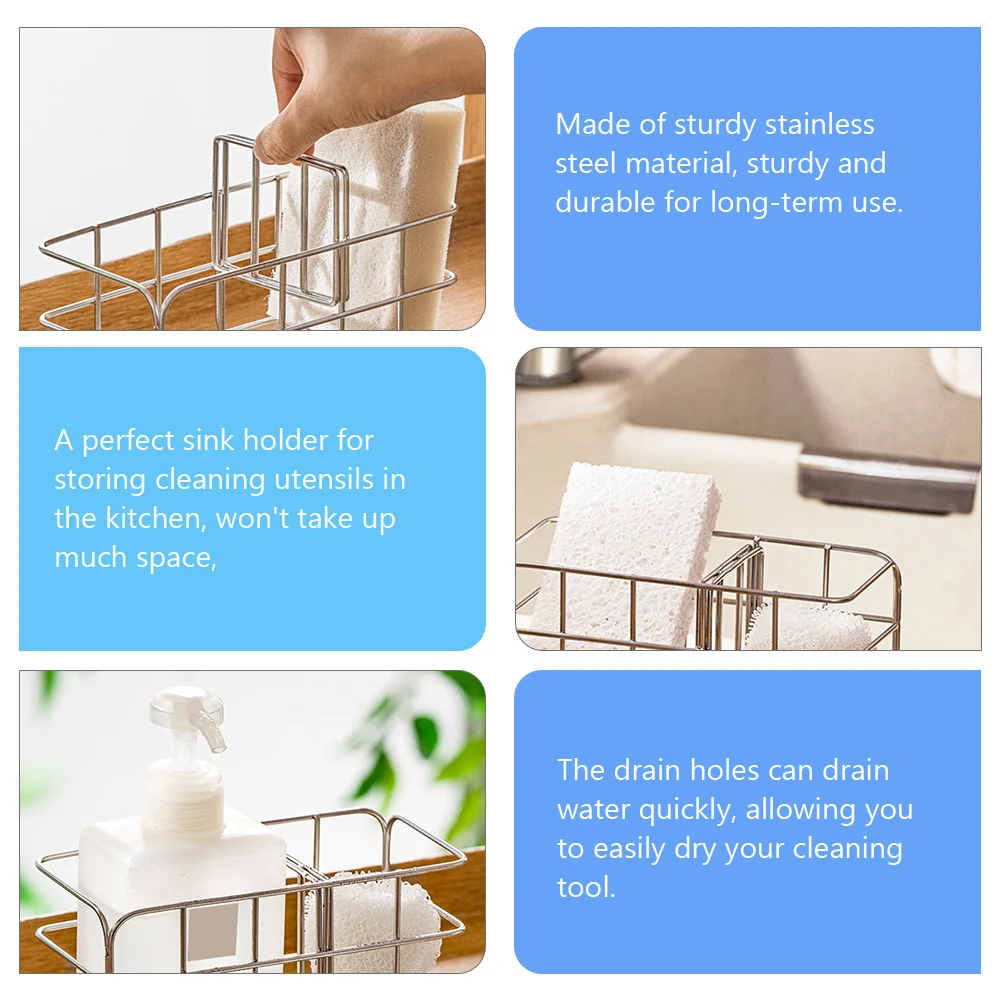 Made of sturdy stainless steel material, sturdy and durable for long-term use.

A perfect sink holder for storing cleaning utensils in the kitchen, won't take up much space,

The drain holes can drain water quickly, allowing you to easily dry your cleaning tool.