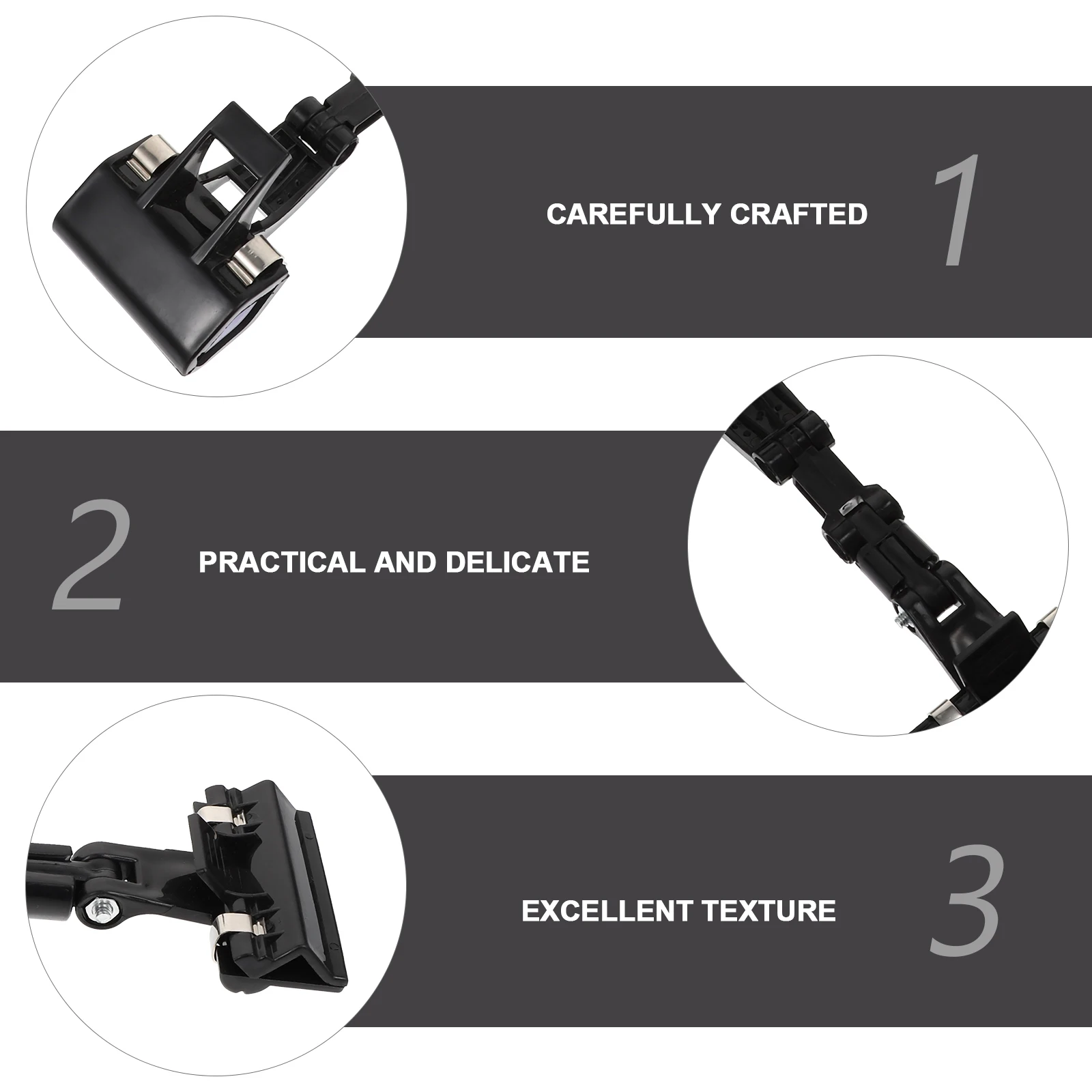 CAREFULLY CRAFTED 1

2 PRACTICAL AND DELICATE

EXCELLENT TEXTURE 3