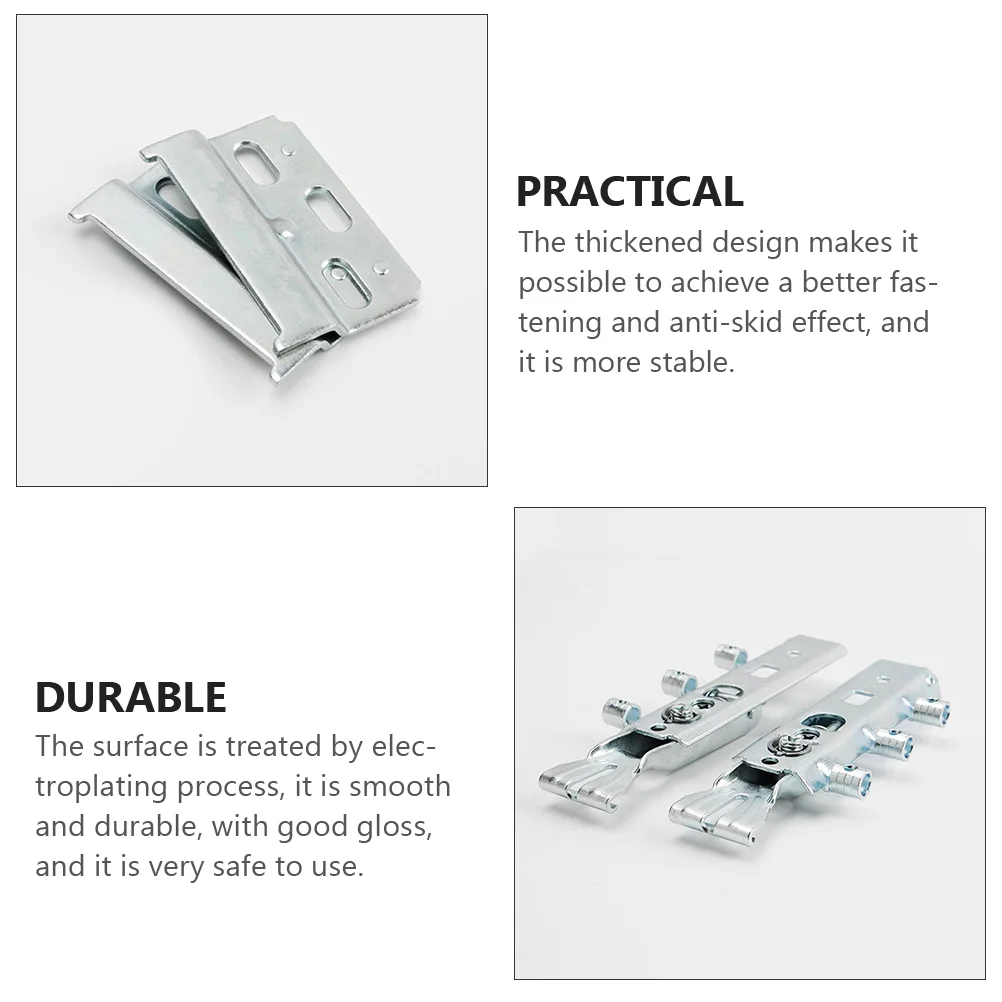 PRACTICAL
The thickened design makes it possible to achieve a better fastening and anti-skid effect, and it is more stable.

DURABLE
The surface is treated by electroplating process, it is smooth and durable, with good gloss, and it is very safe to use.