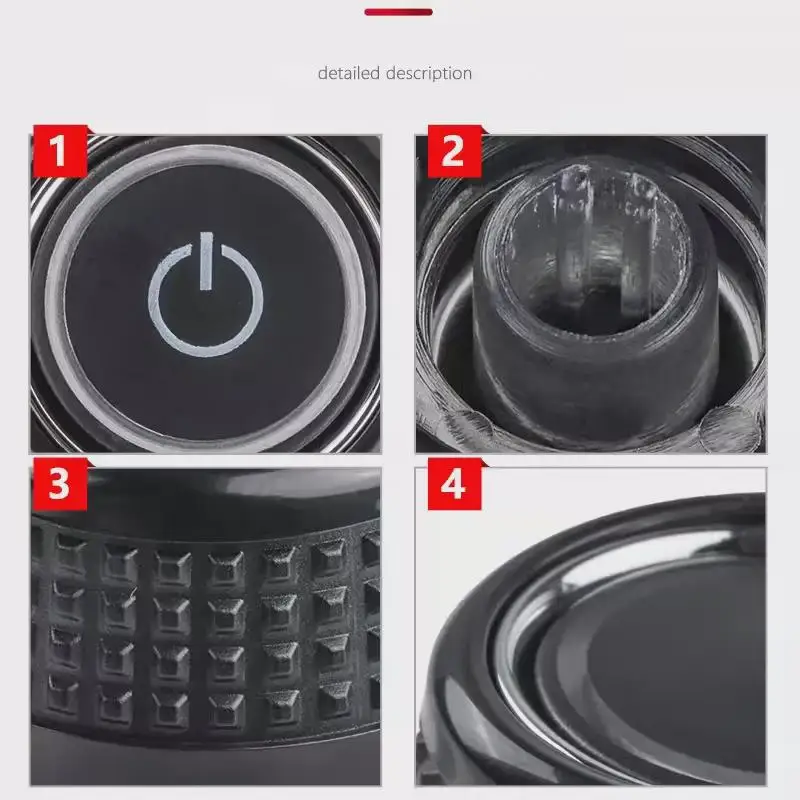 detailed description

1

2

3

4