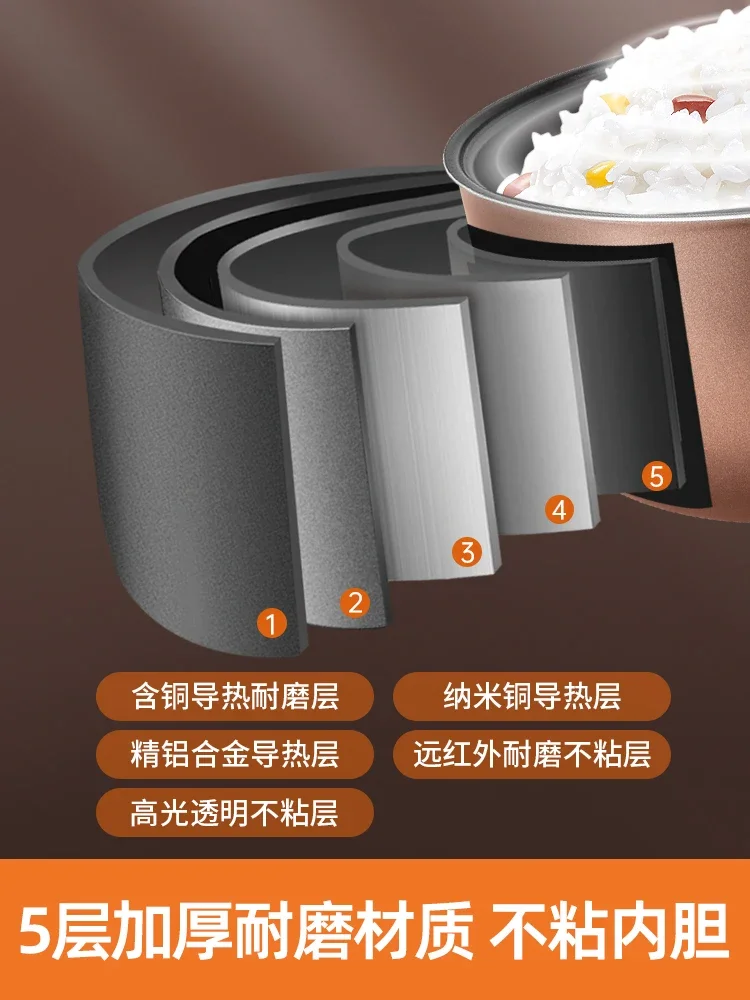 5
4
3
2
1

含铜导热耐磨层
纳米铜导热层
精铝合金导热层
远红外耐磨不粘层
高光透明不粘层

5层加厚耐磨材质 不粘内胆