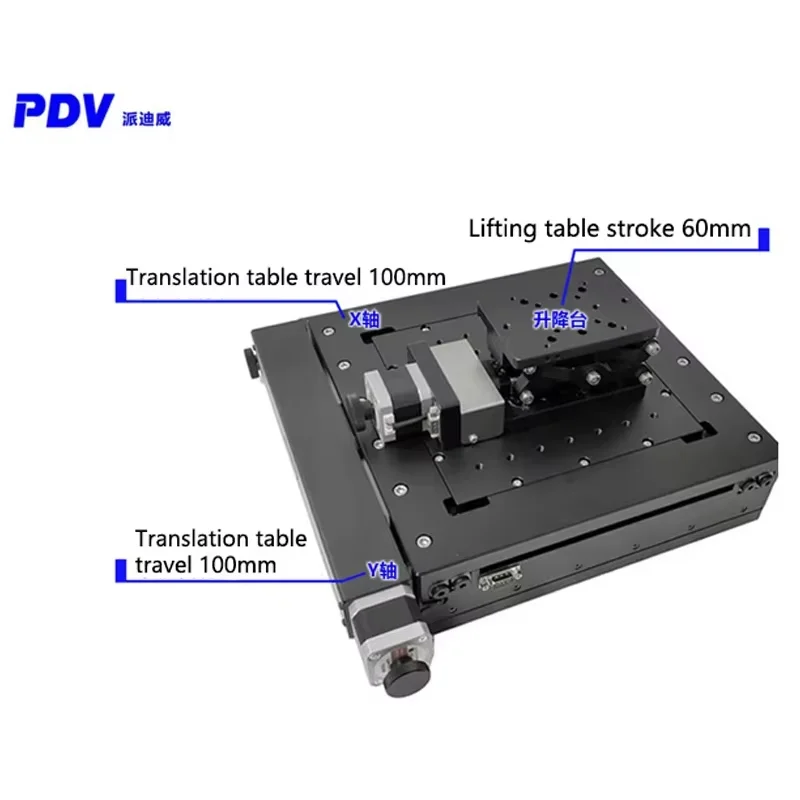 PDV 派迪威

Lifting table stroke 60mm

Translation table travel 100mm

X轴

升降台

Translation table travel 100mm

Y轴