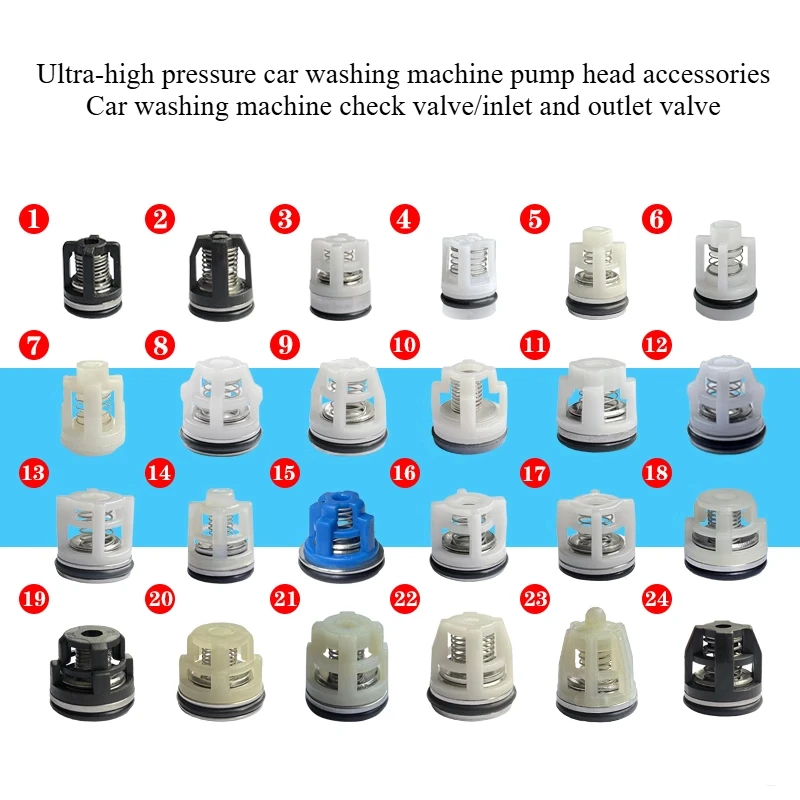 Ultra-high pressure car washing machine pump head accessories
Car washing machine check valve/inlet and outlet valve

1 2 3 4 5 6
7 8 9 10 11 12
13 14 15 16 17 18
19 20 21 22 23 24