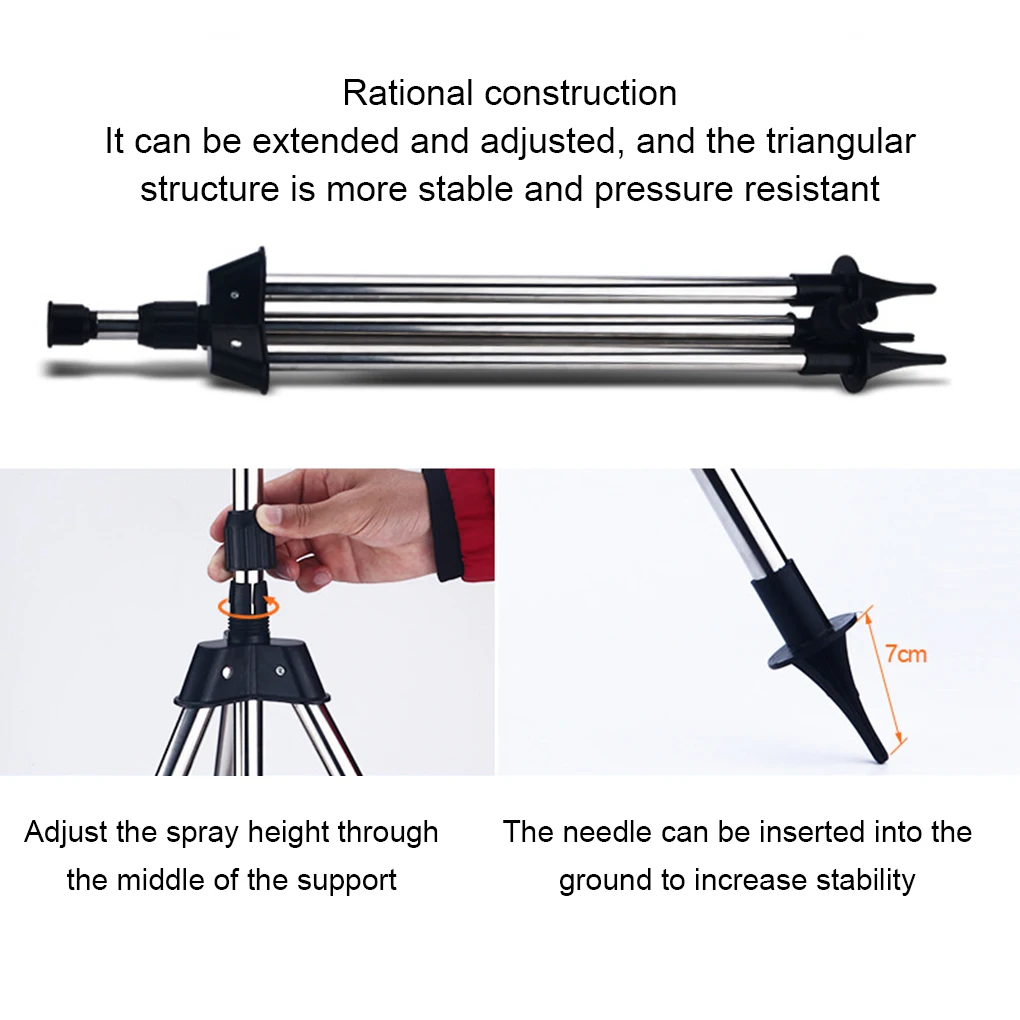 Rational construction

It can be extended and adjusted, and the triangular structure is more stable and pressure resistant

7cm

Adjust the spray height through the middle of the support

The needle can be inserted into the ground to increase stability