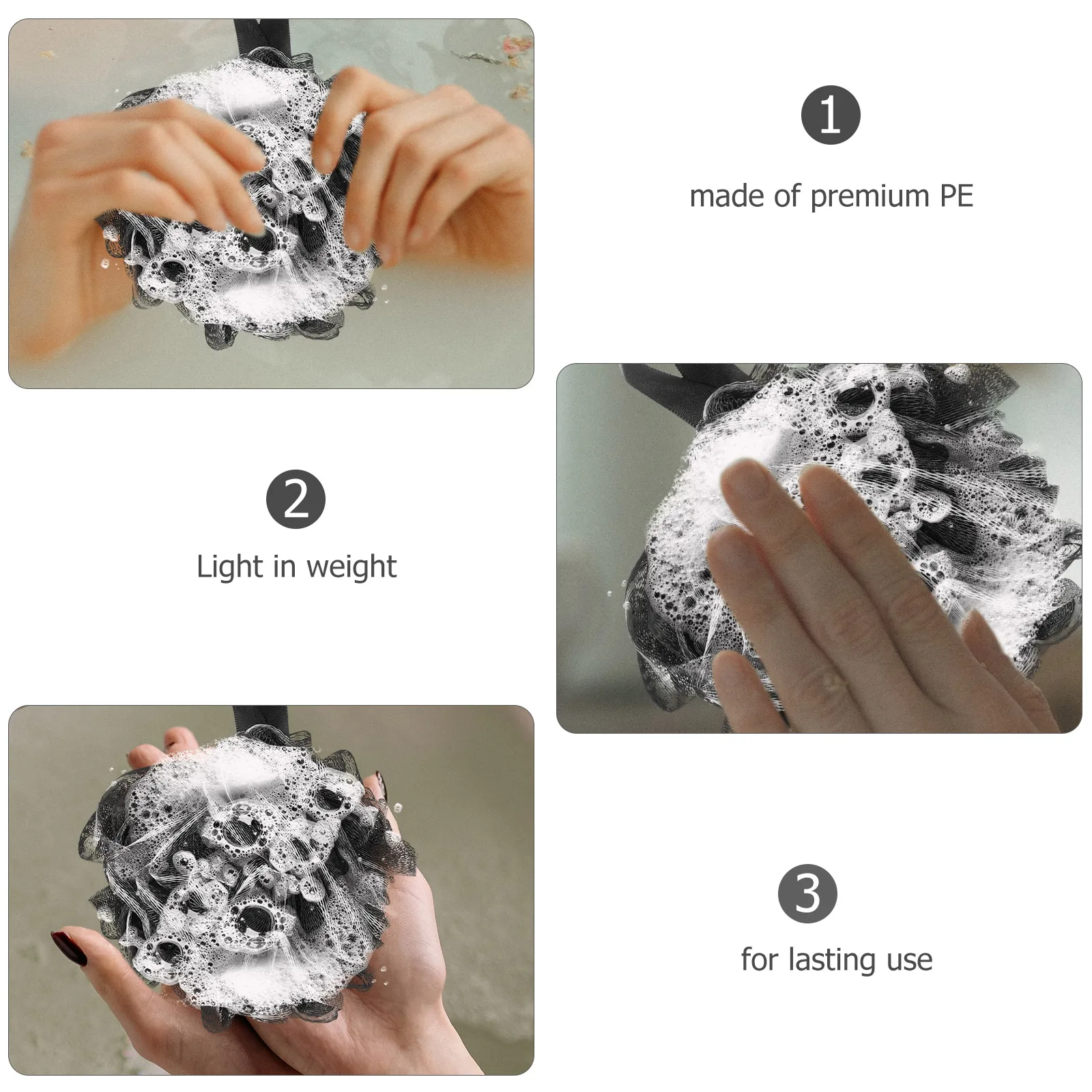 1

made of premium PE

2

Light in weight

3

for lasting use