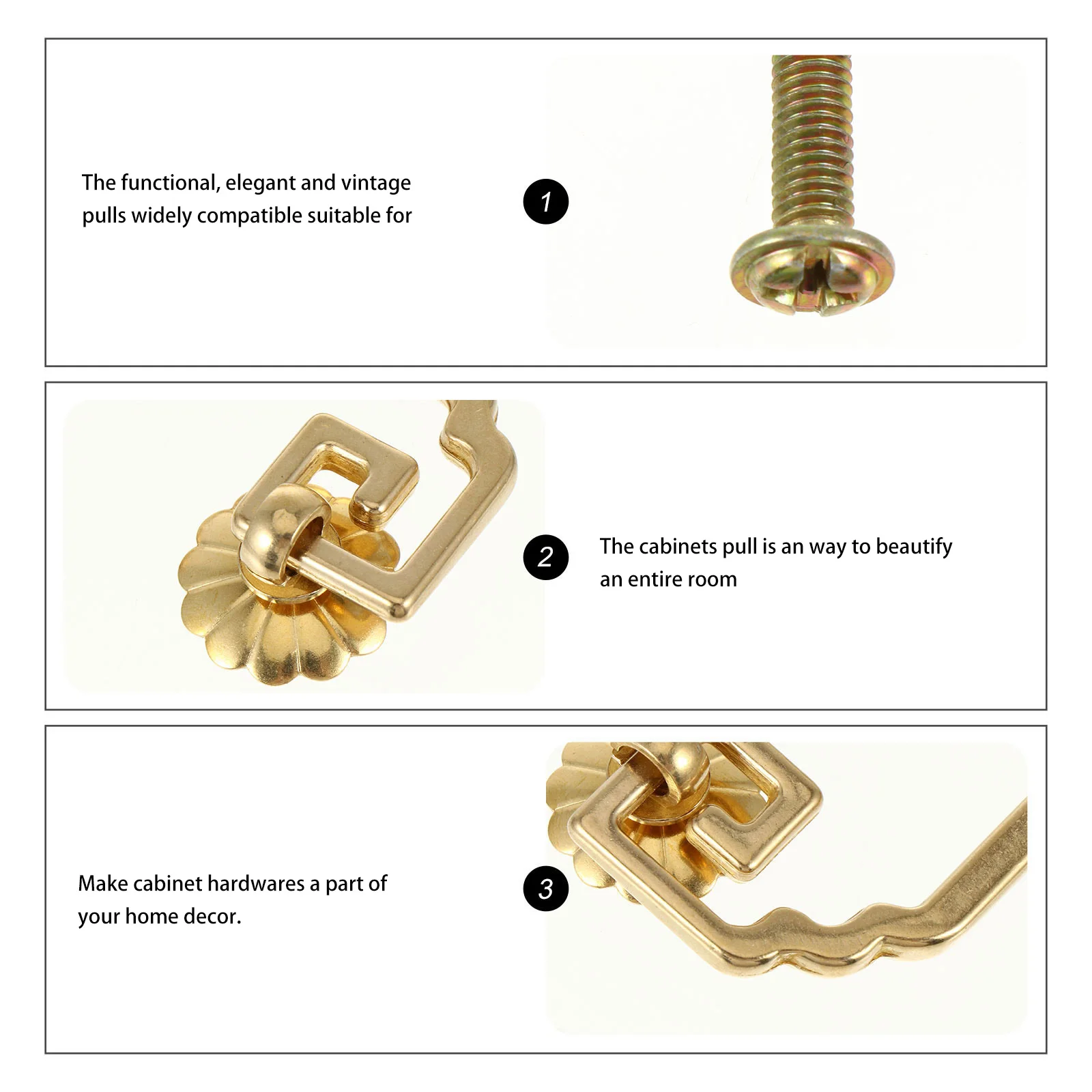 The functional, elegant and vintage pulls widely compatible suitable for

1

2

The cabinets pull is an way to beautify an entire room

Make cabinet hardwares a part of your home decor.

3