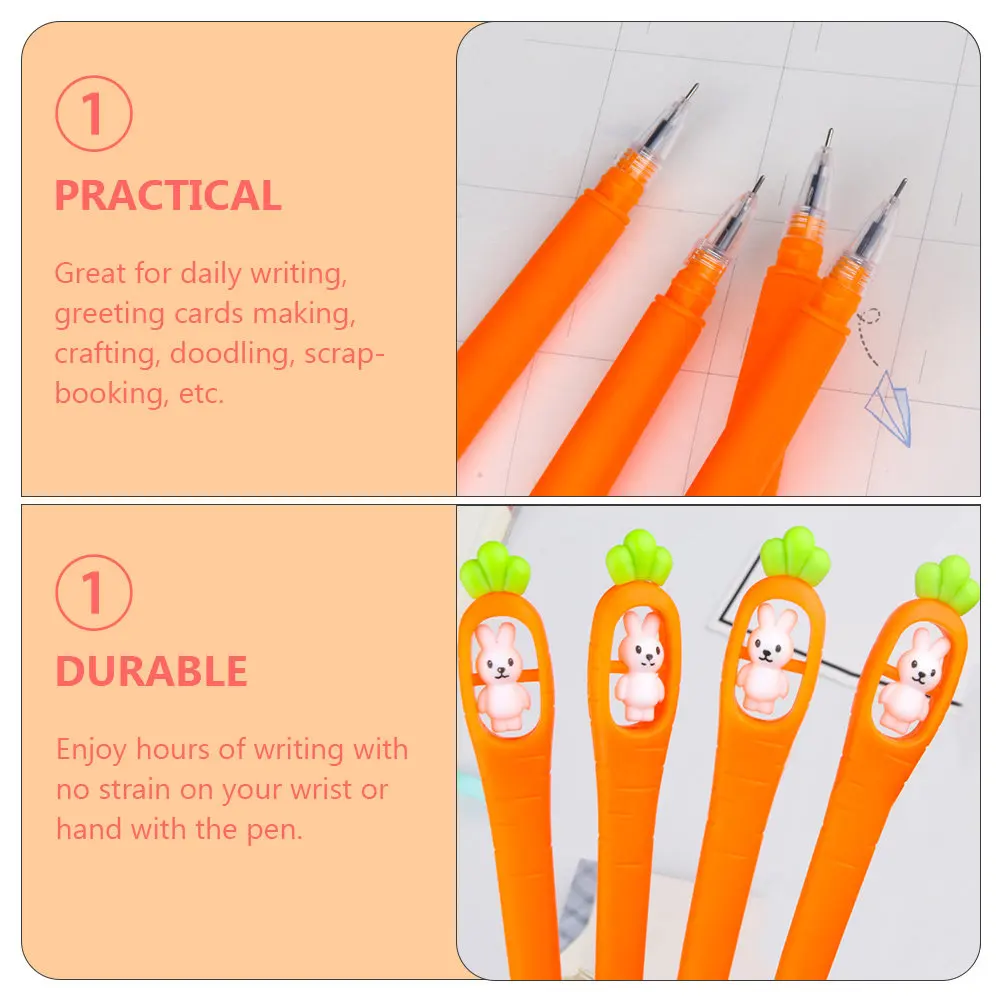 1

PRACTICAL

Great for daily writing, greeting cards making, crafting, doodling, scrapbooking, etc.

1

DURABLE

Enjoy hours of writing with no strain on your wrist or hand with the pen.