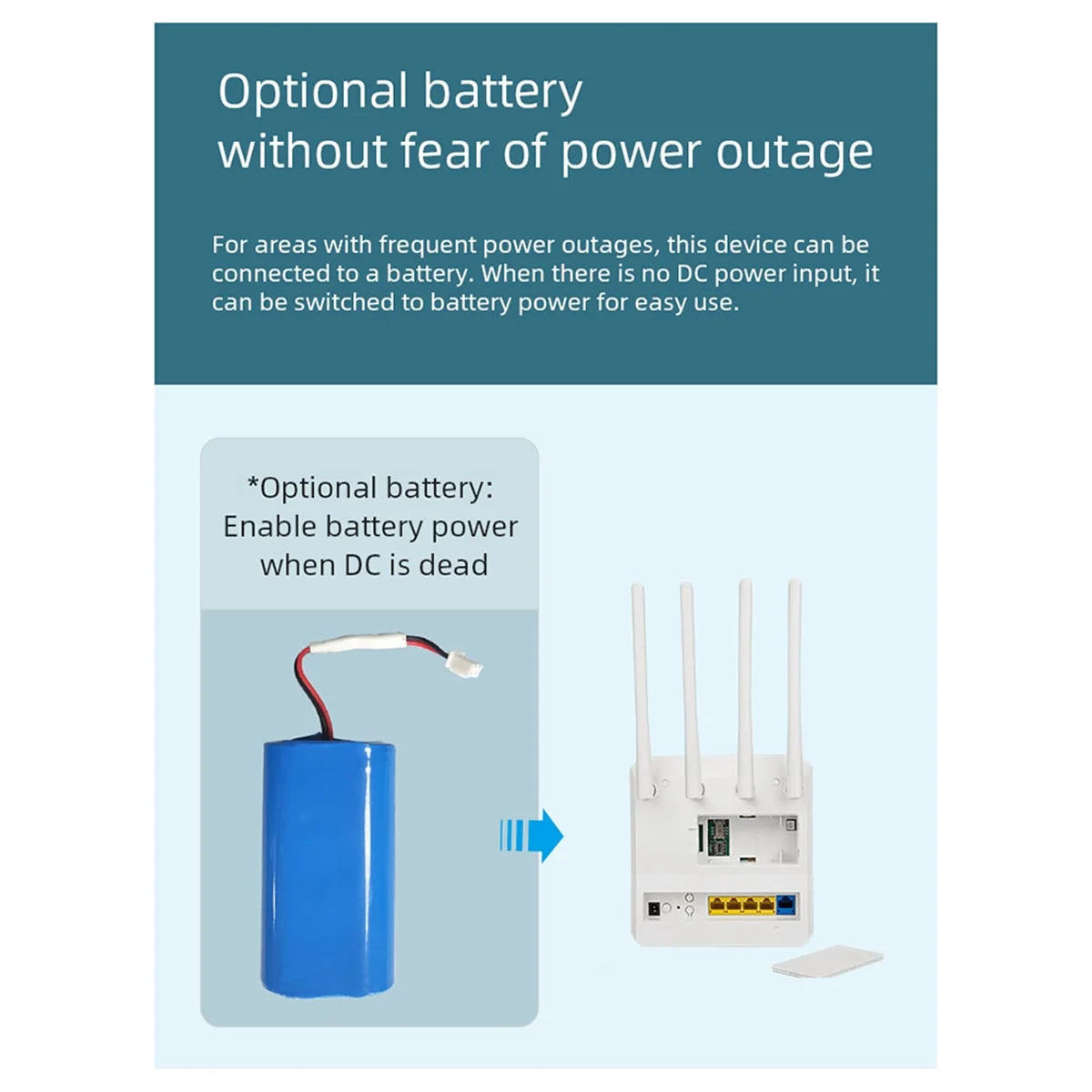 Optional battery without fear of power outage

For areas with frequent power outages, this device can be connected to a battery. When there is no DC power input, it can be switched to battery power for easy use.

*Optional battery: Enable battery power when DC is dead