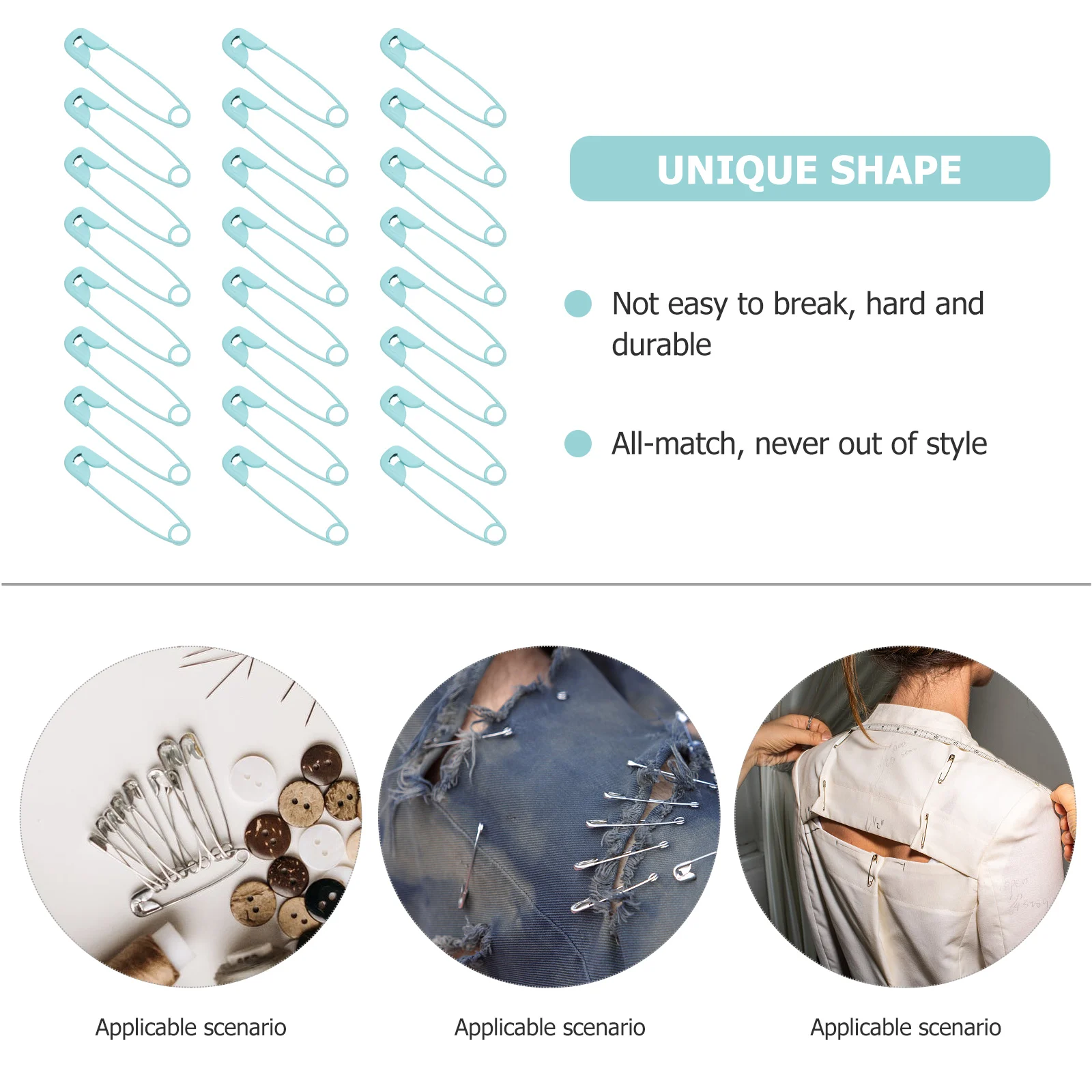 UNIQUE SHAPE

Not easy to break, hard and durable

All-match, never out of style

Applicable scenario

Applicable scenario

Applicable scenario