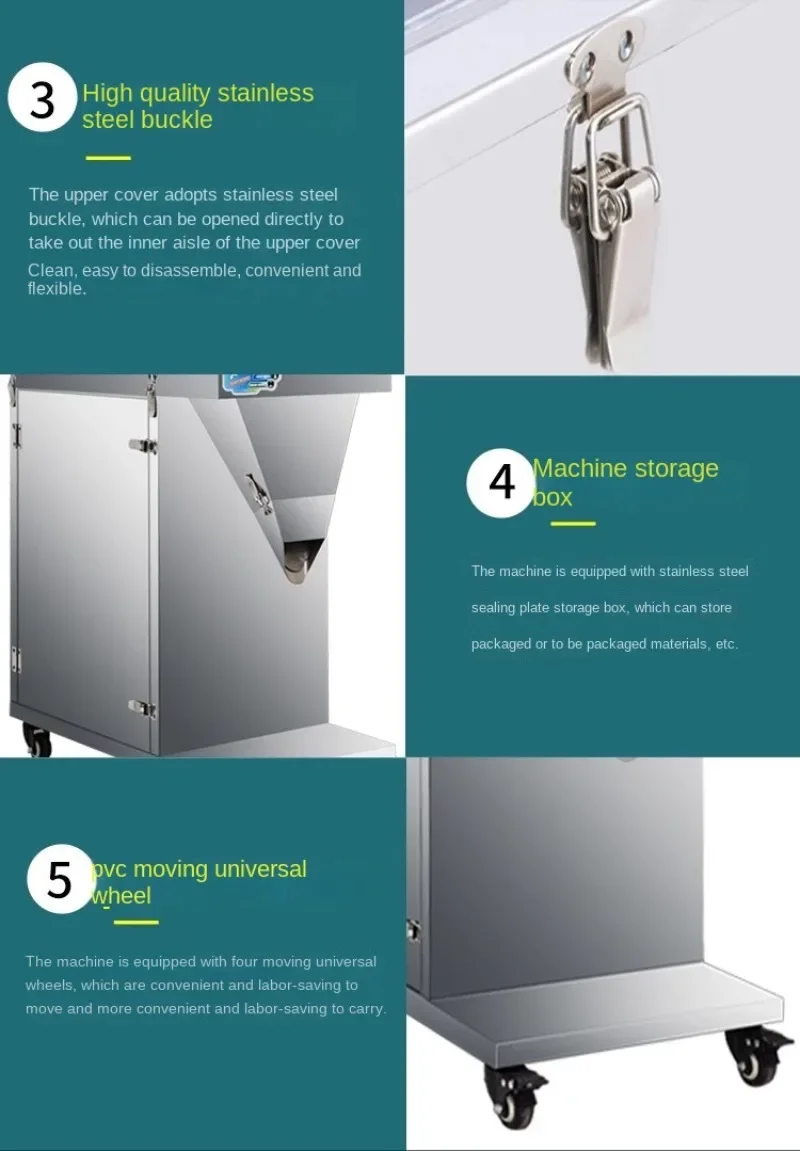 3 High quality stainless steel buckle

The upper cover adopts stainless steel buckle, which can be opened directly to take out the inner aisle of the upper cover Clean, easy to disassemble, convenient and flexible.

4 Machine storage box

The machine is equipped with stainless steel sealing plate storage box, which can store packaged or to be packaged materials, etc.

5 pvc moving universal wheel

The machine is equipped with four moving universal wheels, which are convenient and labor-saving to move and more convenient and labor-saving to carry.