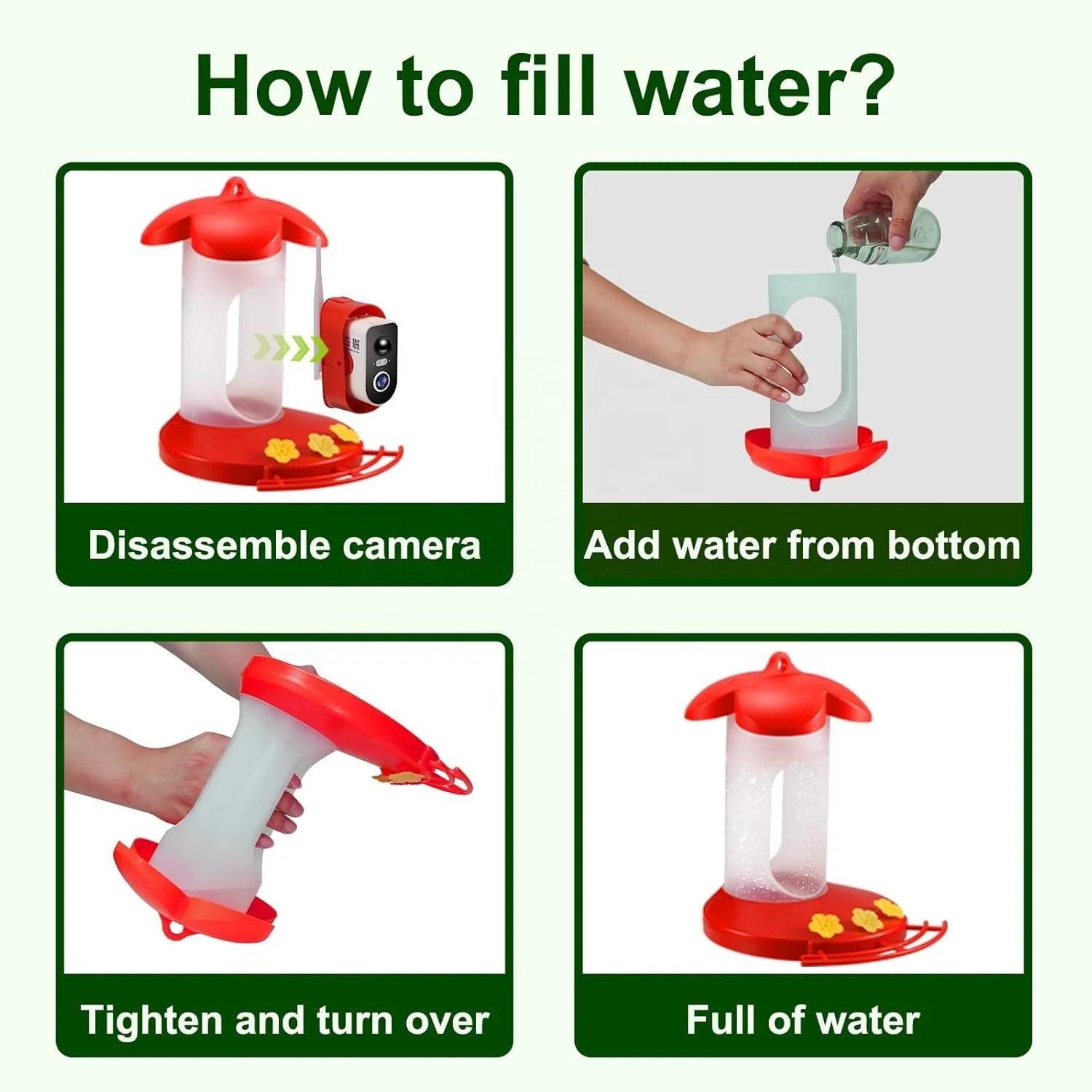 How to fill water?

Disassemble camera

Add water from bottom

Tighten and turn over

Full of water