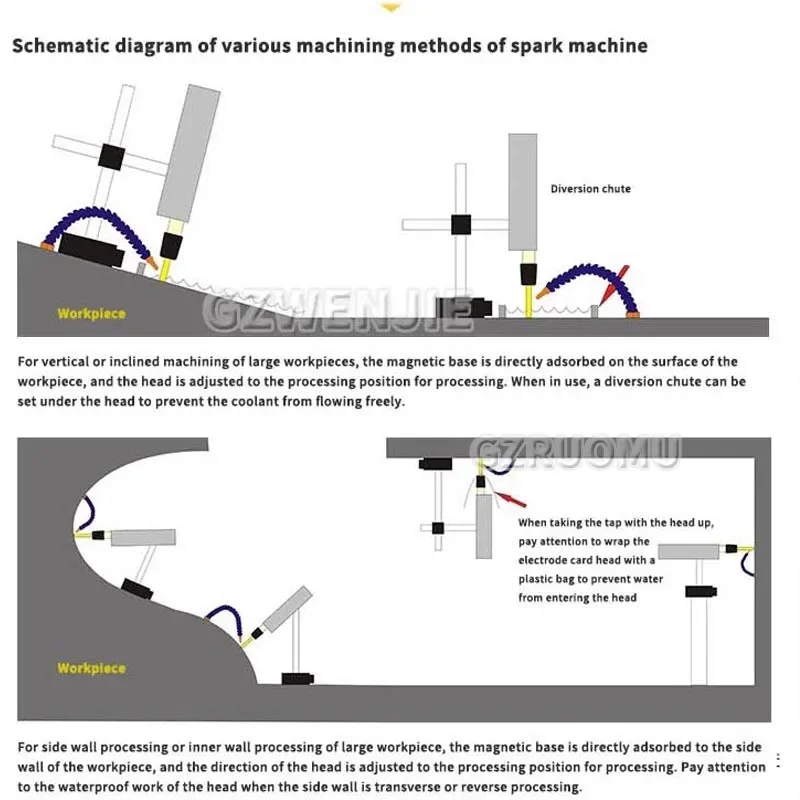 Schematic diagram of various machining methods of spark machine

Diversion chute

Workpiece

GZWENJIE

For vertical or inclined machining of large workpieces, the magnetic base is directly adsorbed on the surface of the workpiece, and the head is adjusted to the processing position for processing. When in use, a diversion chute can be set under the head to prevent the coolant from flowing freely.

GZRUOMU

When taking the tap with the head up, pay attention to wrap the electrode card head with a plastic bag to prevent water from entering the head

Workpiece

For side wall processing or inner wall processing of large workpiece, the magnetic base is directly adsorbed to the side wall of the workpiece, and the direction of the head is adjusted to the processing position for processing. Pay attention to the waterproof work of the head when the side wall is transverse or reverse processing.